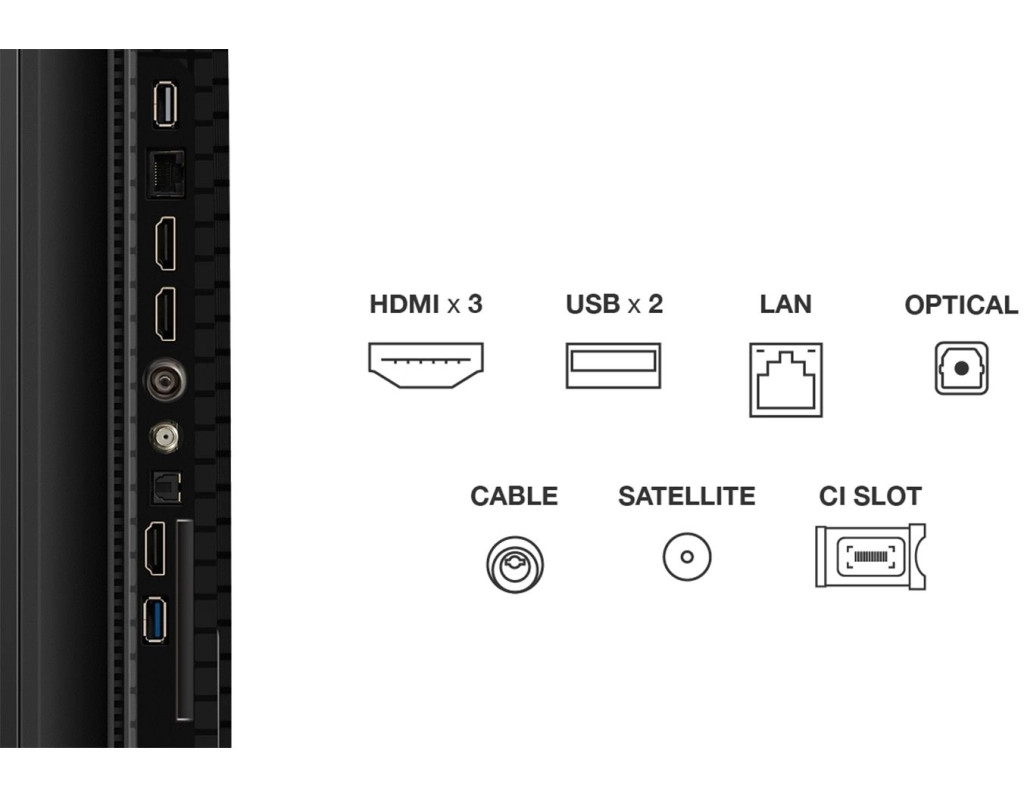 HDMI x 3 USB x 2 LAN OPTICAL

CABLE SATELLITE CI SLOT