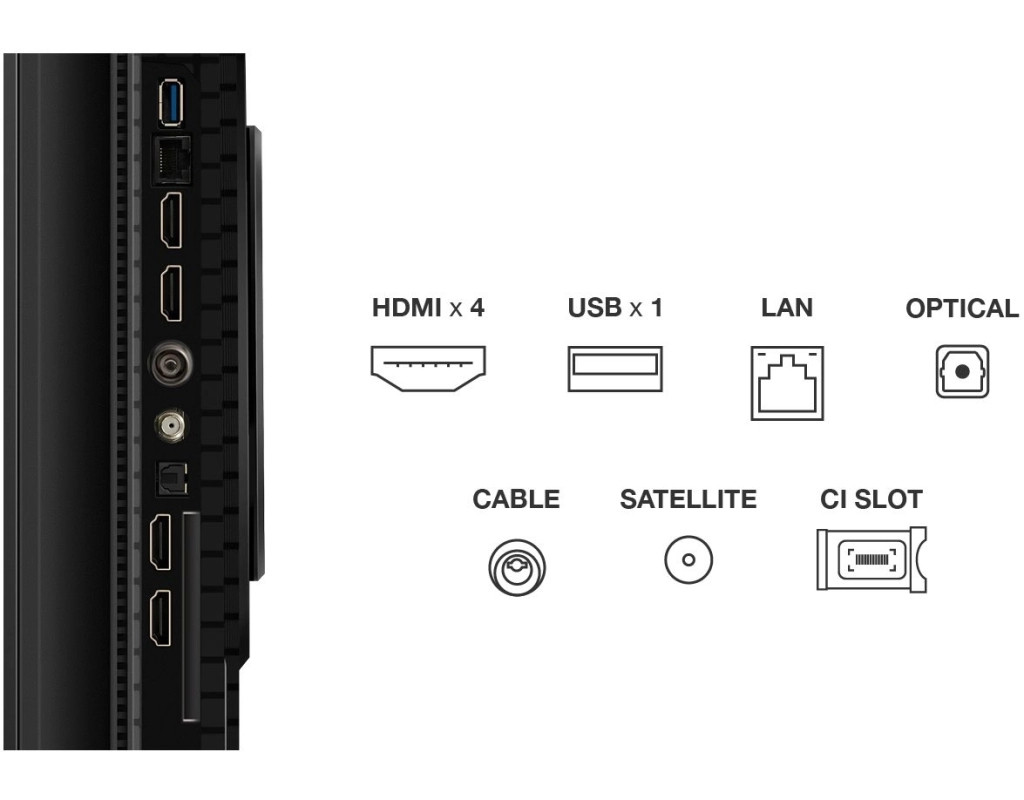 HDMI x 4

USB x 1

LAN

OPTICAL

CABLE

SATELLITE

CI SLOT