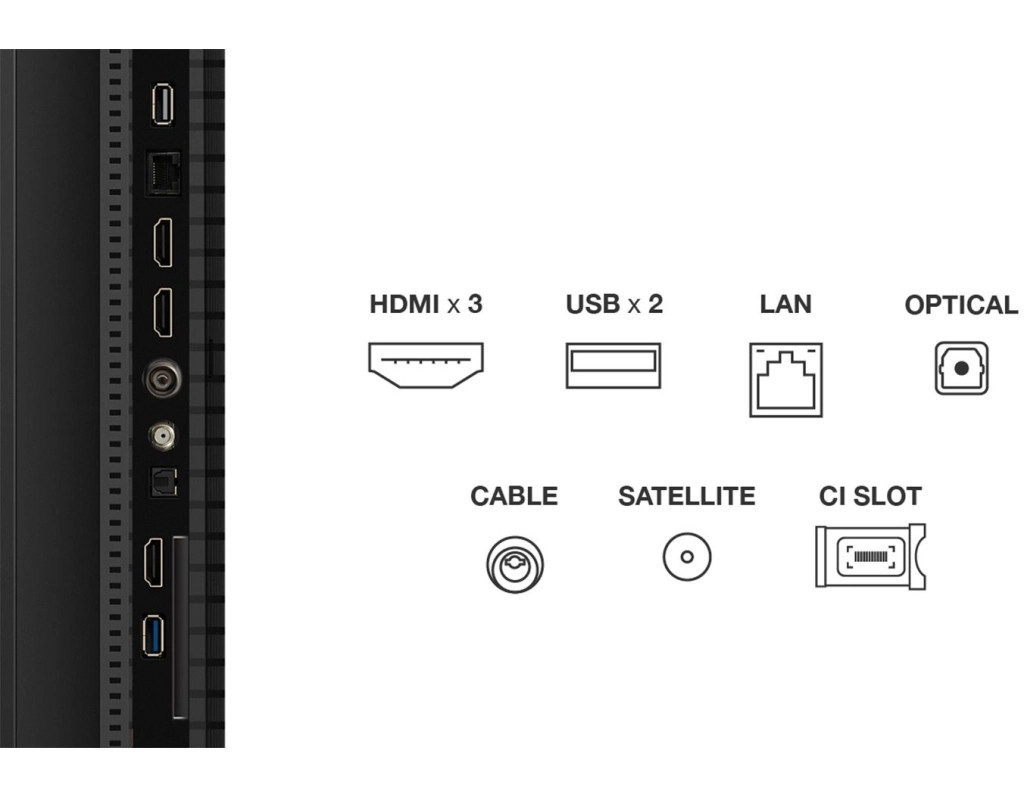 HDMI x 3
USB x 2
LAN
OPTICAL

CABLE
SATELLITE
CI SLOT