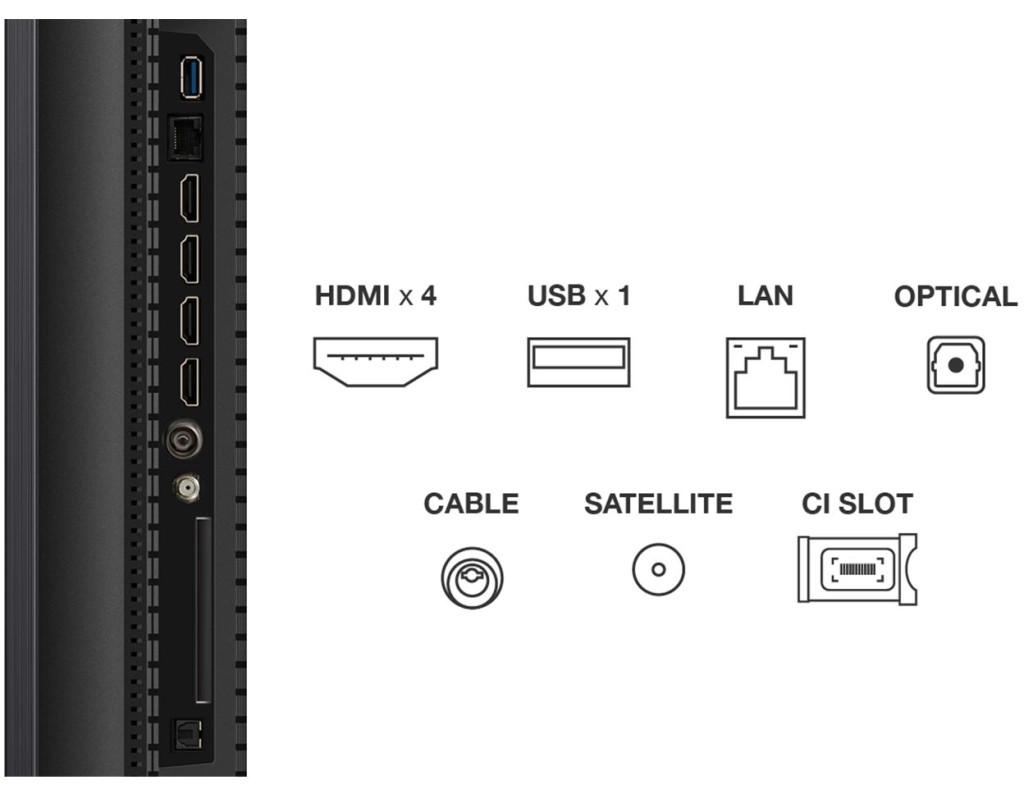 HDMI x 4
USB x 1
LAN
OPTICAL

CABLE
SATELLITE
CI SLOT