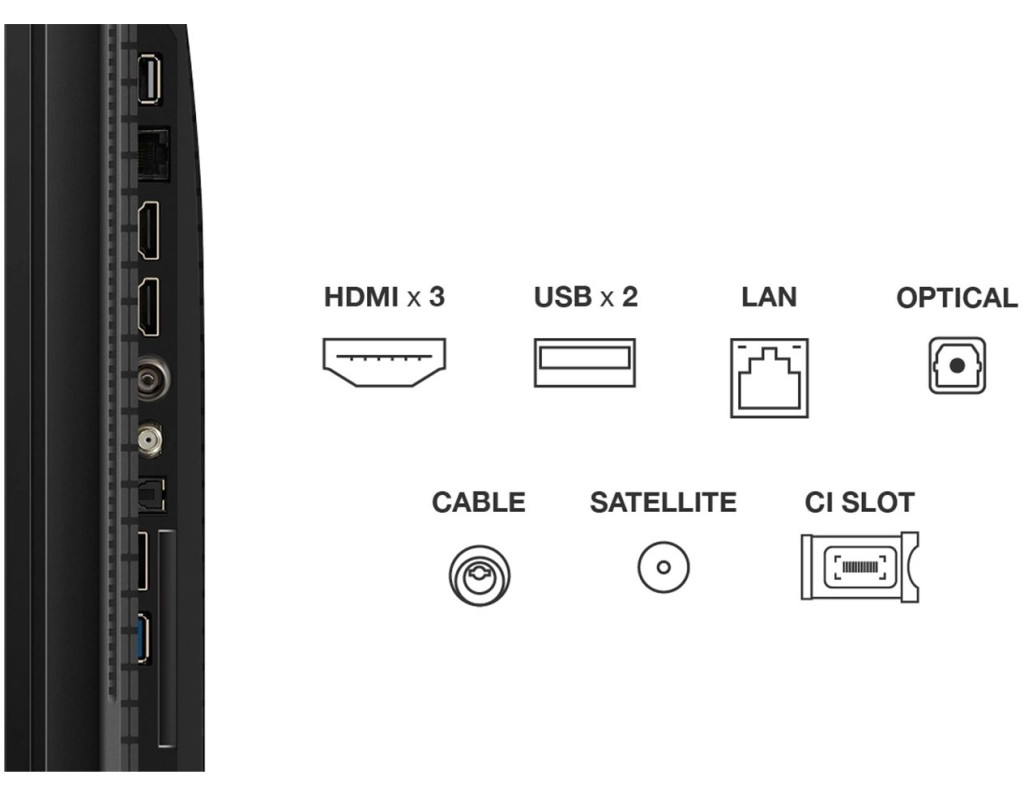 HDMI x 3
USB x 2
LAN
OPTICAL

CABLE
SATELLITE
CI SLOT