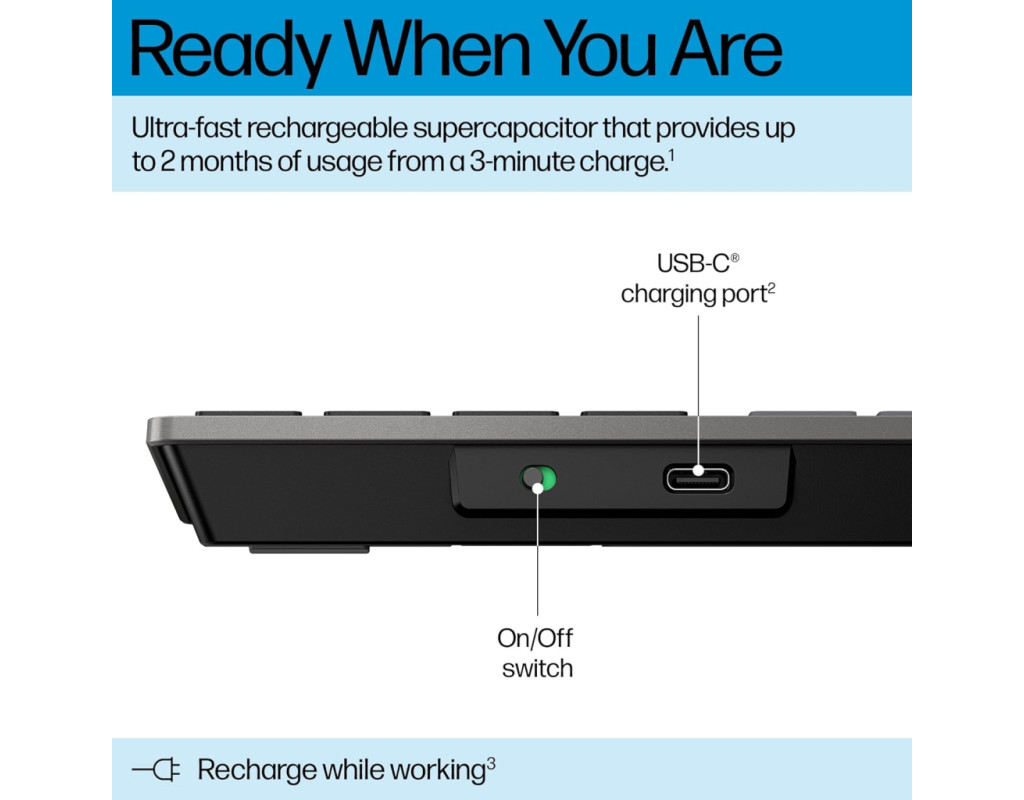 Ready When You Are

Ultra-fast rechargeable supercapacitor that provides up to 2 months of usage from a 3-minute charge.$^1$

USB-C® charging port$^2$

On/Off switch

Recharge while working$^3$