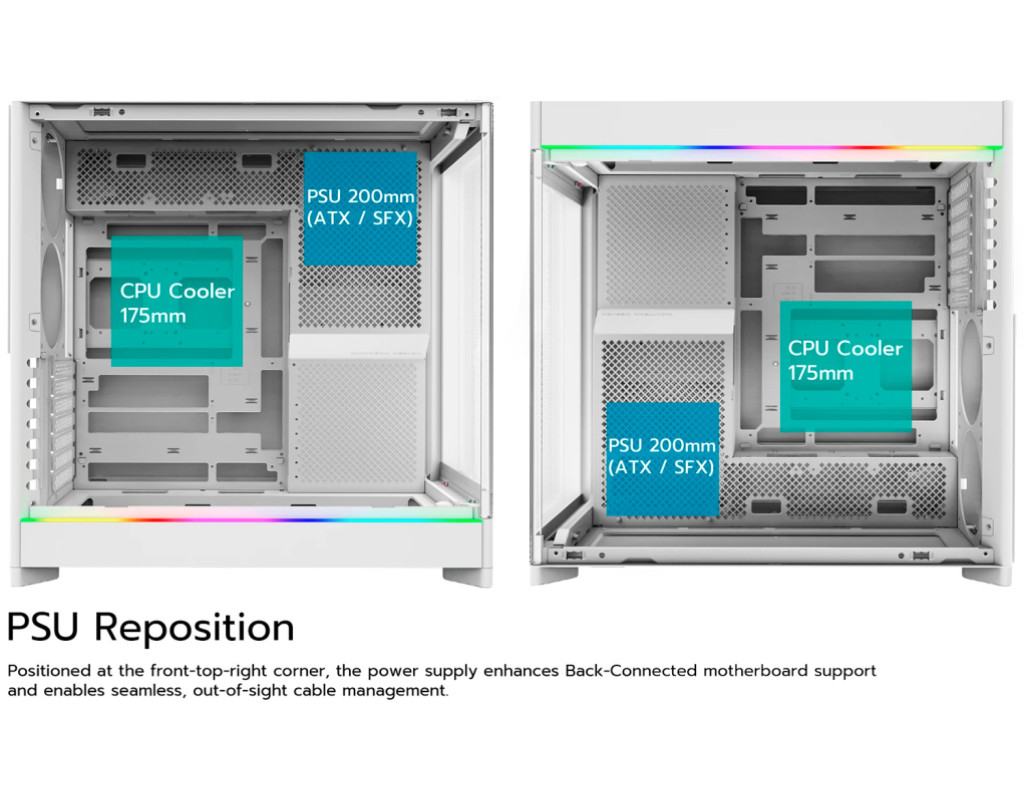 PSU 200mm (ATX / SFX)

CPU Cooler 175mm

CPU Cooler 175mm

PSU 200mm (ATX / SFX)

PSU Reposition

Positioned at the front-top-right corner, the power supply enhances Back-Connected motherboard support and enables seamless, out-of-sight cable management.