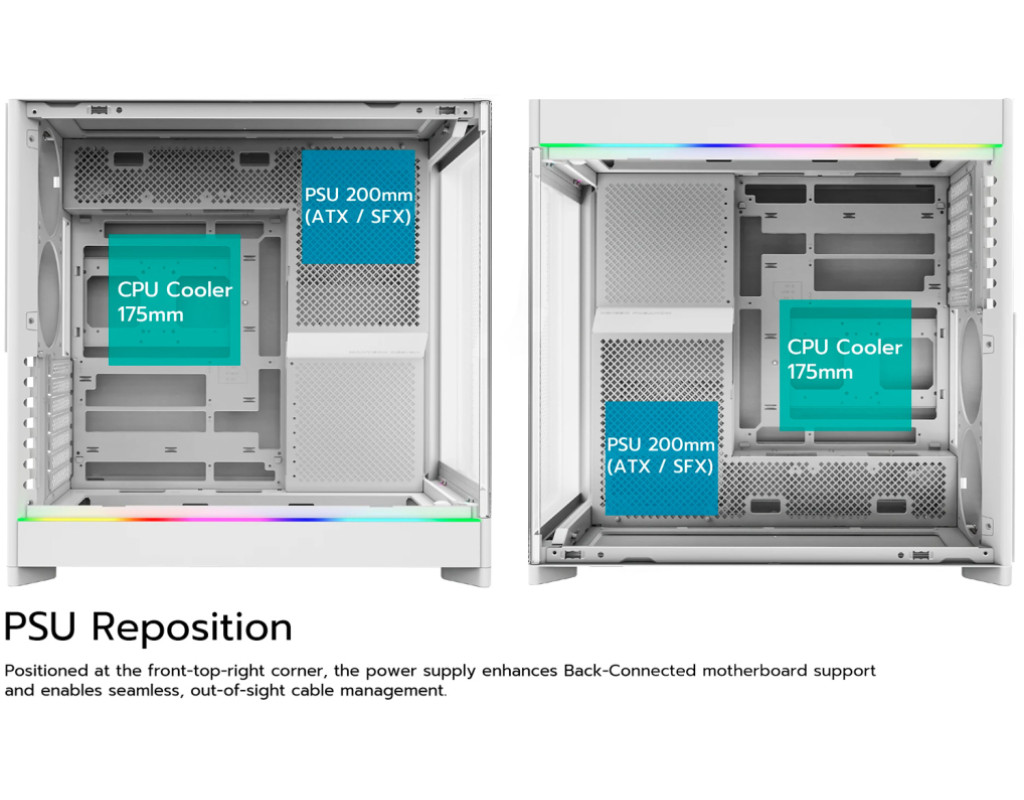 PSU 200mm
(ATX / SFX)

CPU Cooler
175mm

CPU Cooler
175mm

PSU 200mm
(ATX / SFX)

PSU Reposition

Positioned at the front-top-right corner, the power supply enhances Back-Connected motherboard support and enables seamless, out-of-sight cable management.