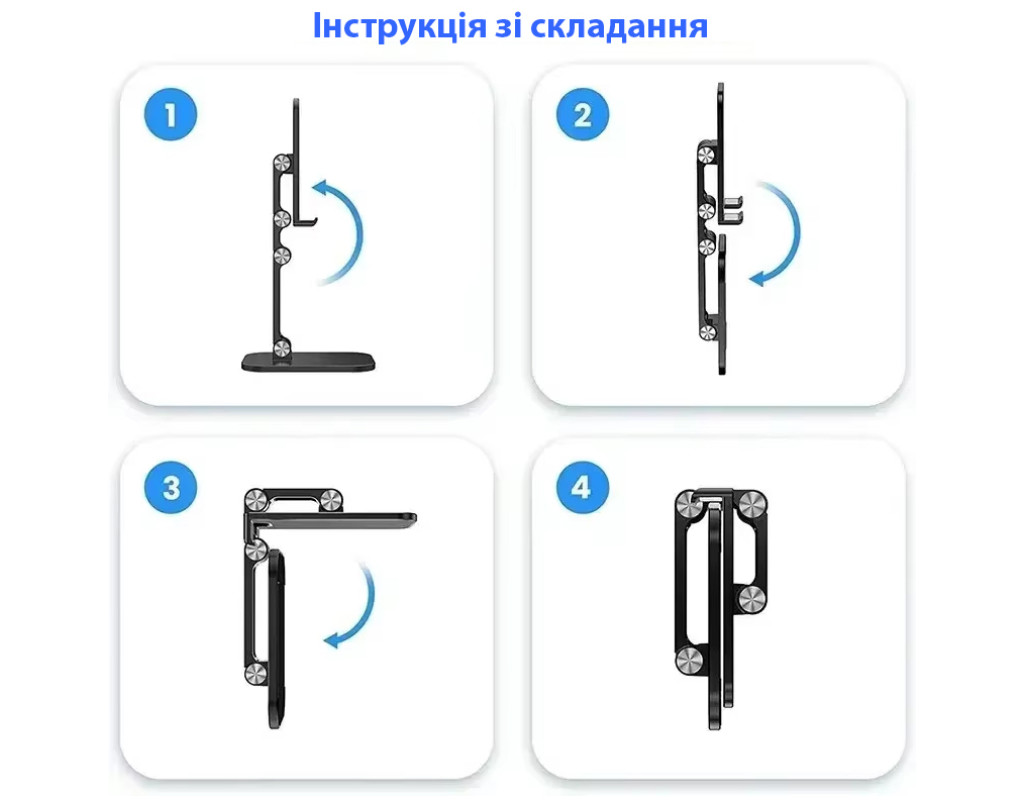 Інструкція зі складання

1

2

3

4