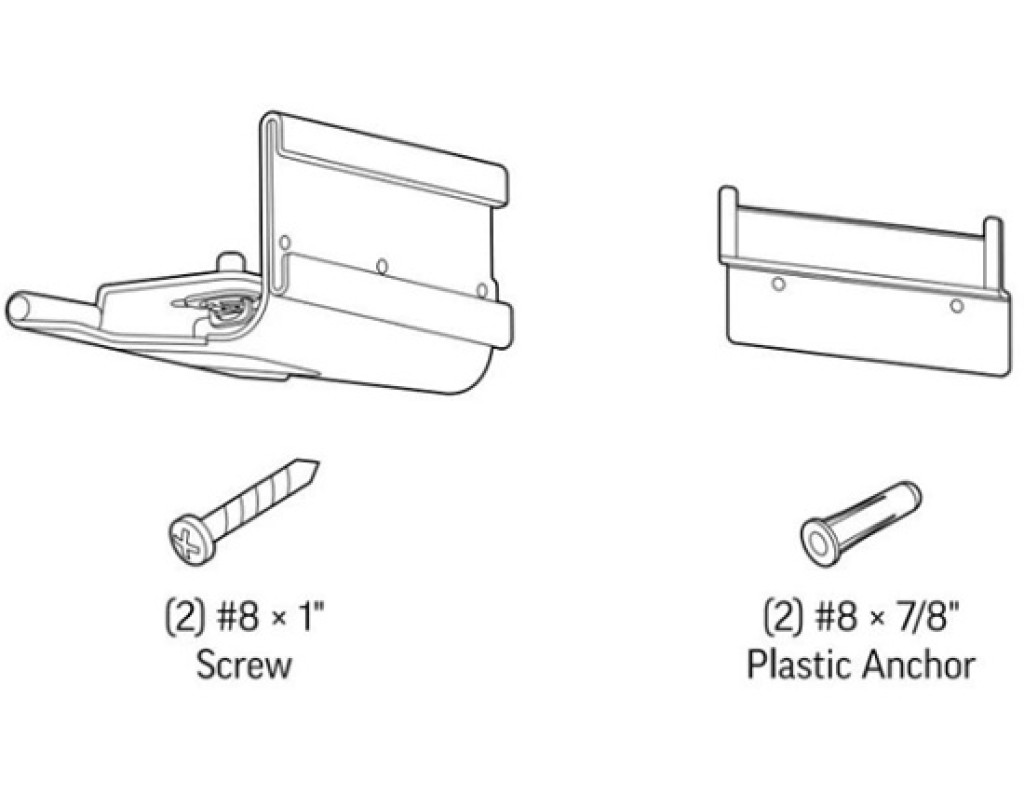 (2) #8 × 1"
Screw

(2) #8 × 7/8"
Plastic Anchor