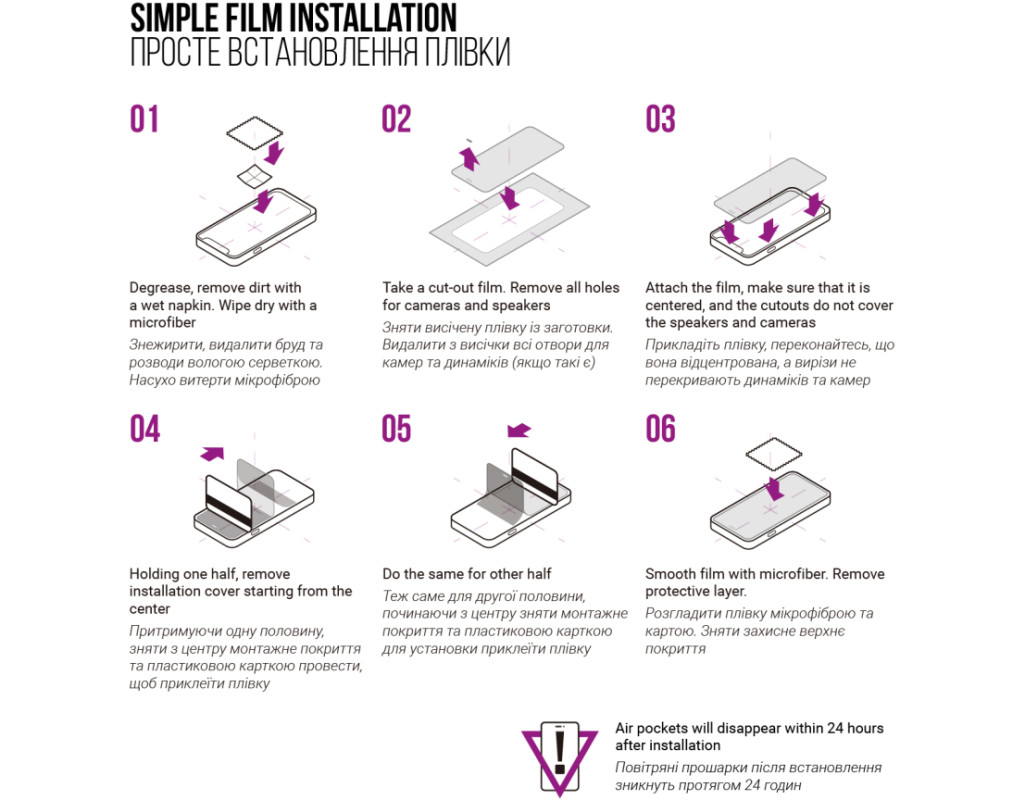 SIMPLE FILM INSTALLATION
ПРОСТЕ ВСТАНОВЛЕННЯ ПЛІВКИ

01

Degrease, remove dirt with a wet napkin. Wipe dry with a microfiber

Знежирити, видалити бруд та розводи вологою серветкою. Насухо витерти мікрофіброю

02

Take a cut-out film. Remove all holes for cameras and speakers

Зняти висічену плівку із заготовки. Видалити з висічки всі отвори для камер та динаміків (якщо такі є)

03

Attach the film, make sure that it is centered, and the cutouts do not cover the speakers and cameras

Прикладіть плівку, переконайтесь, що вона відцентрована, а вирізи не перекривають динаміків та камер

04

Holding one half, remove installation cover starting from the center

Притримуючи одну половину, зняти з центру монтажне покриття та пластиковою карткою провести, щоб приклеїти плівку

05

Do the same for other half

Теж саме для другої половини, починаючи з центру зняти монтажне покриття та пластиковою карткою для установки приклеїти плівку

06

Smooth film with microfiber. Remove protective layer.

Розгладити плівку мікрофіброю та картою. Зняти захисне верхнє покриття

Air pockets will disappear within 24 hours after installation

Повітряні прошарки після встановлення зникнуть протягом 24 годин