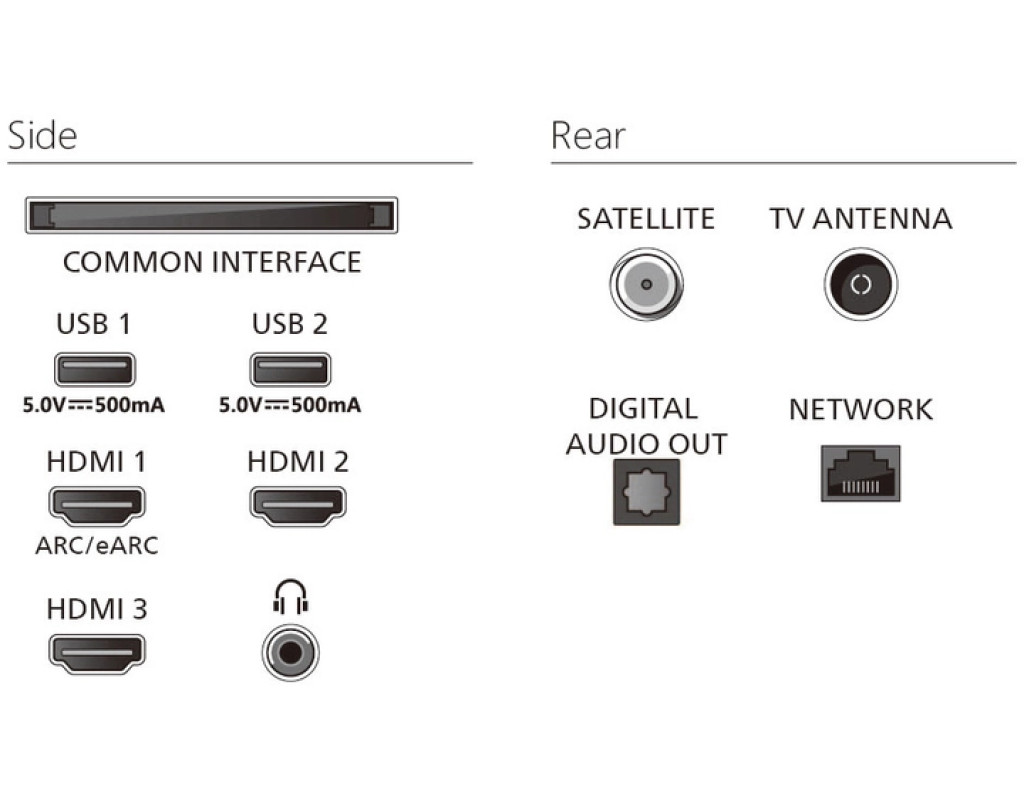 Side

COMMON INTERFACE

USB 1

5.0V⎓500mA

USB 2

5.0V⎓500mA

HDMI 1

ARC/eARC

HDMI 2

HDMI 3

Rear

SATELLITE

TV ANTENNA

DIGITAL AUDIO OUT

NETWORK