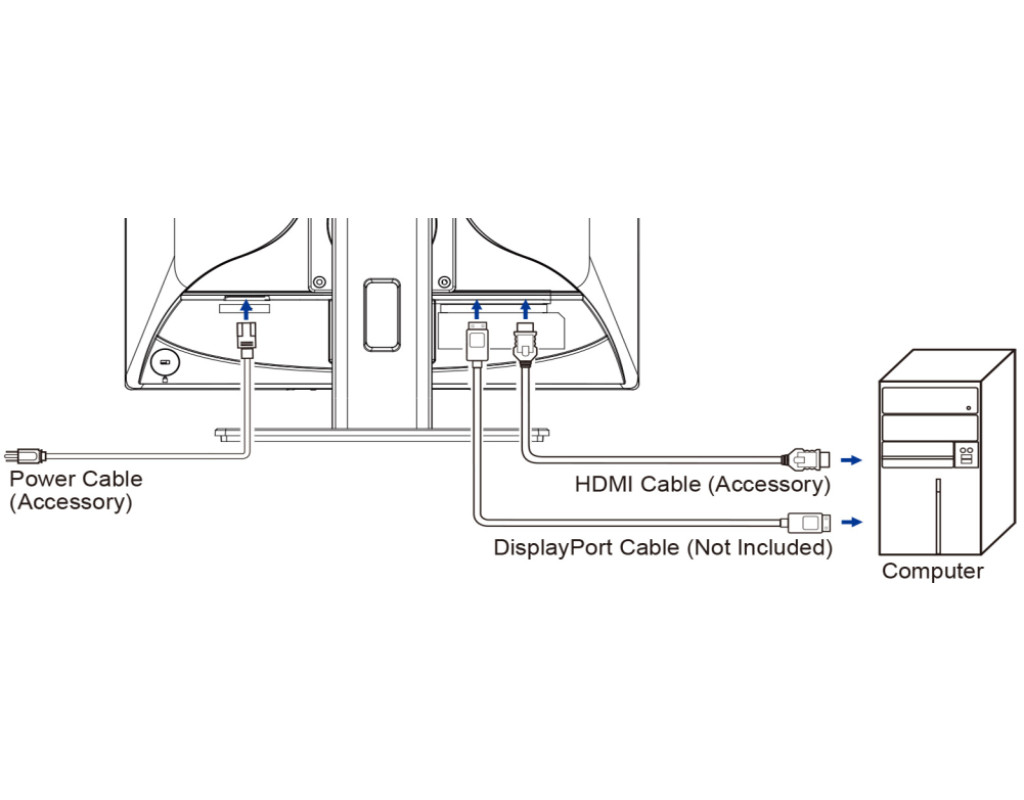 Power Cable
(Accessory)

HDMI Cable (Accessory)

DisplayPort Cable (Not Included)

Computer