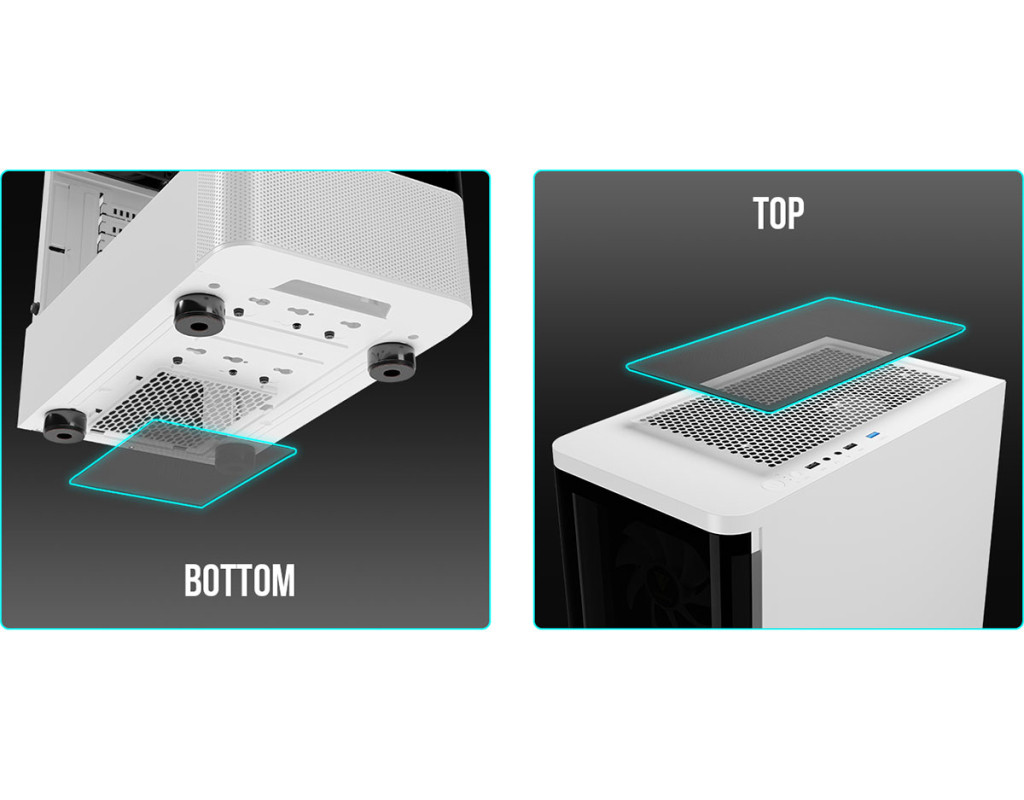 BOTTOM

TOP