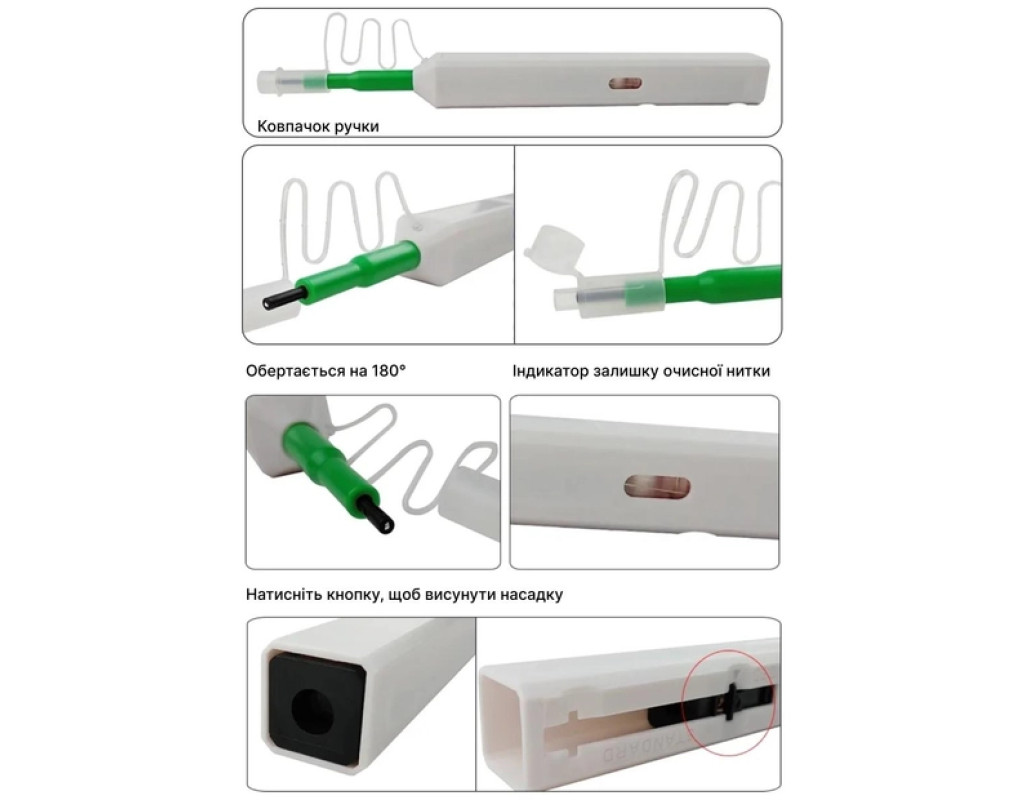 Ковпачок ручки

Обертається на 180°

Індикатор залишку очисної нитки

Натисніть кнопку, щоб висунути насадку

STANDARD