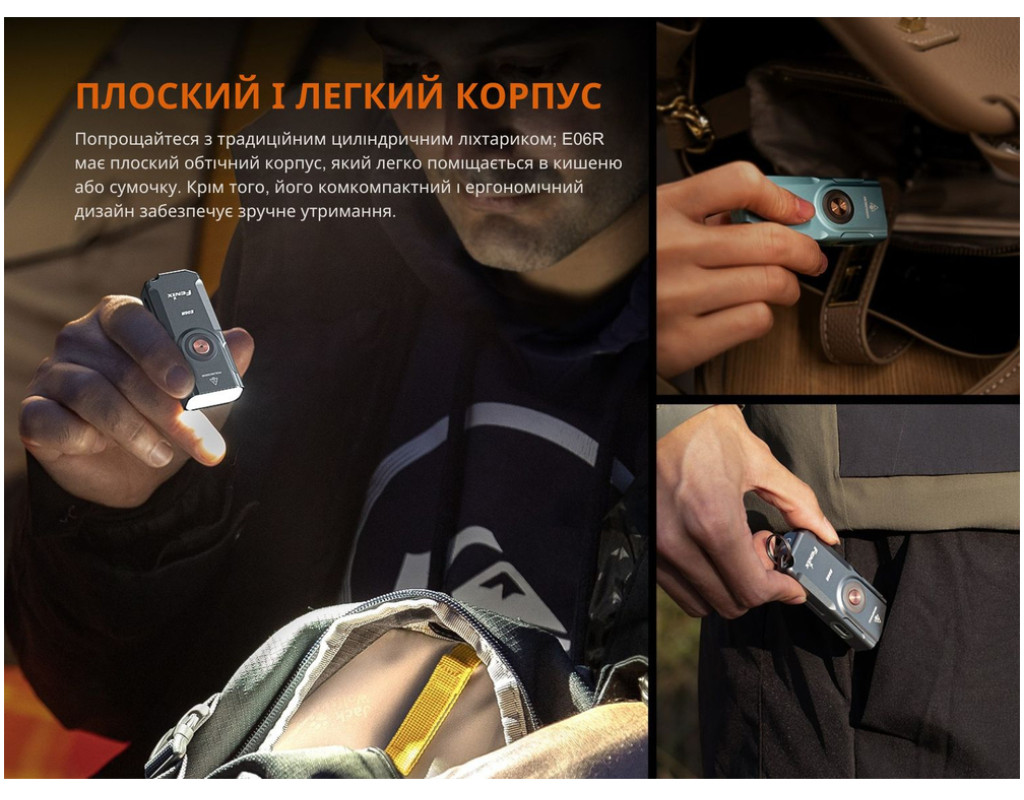 ПЛОСКИЙ І ЛЕГКИЙ КОРПУС

Попрощайтеся з традиційним циліндричним ліхтариком; E06R має плоский обтічний корпус, який легко поміщається в кишеню або сумочку. Крім того, його комкомпактний і ергономічний дизайн забезпечує зручне утримання.

Fenix

E06R