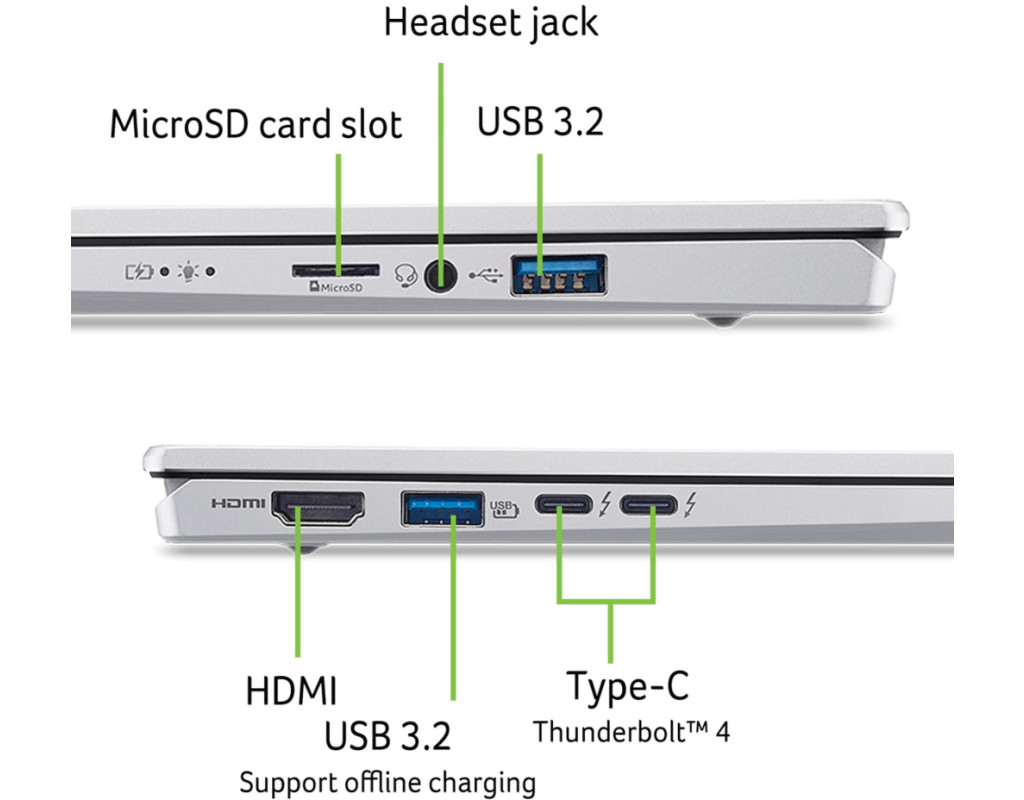 Headset jack

MicroSD card slot

USB 3.2

MicroSD

HDMI

USB

HDMI

USB 3.2

Support offline charging

Type-C

Thunderbolt™ 4