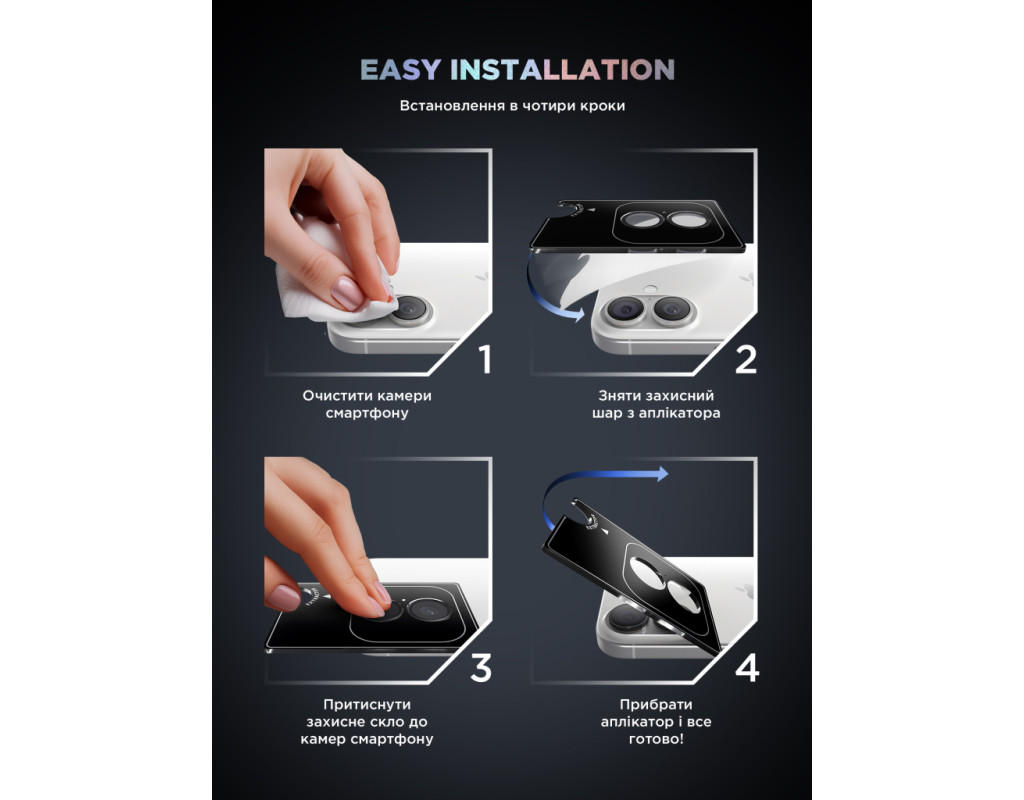 EASY INSTALLATION

Встановлення в чотири кроки

1

Очистити камери смартфону

2

Зняти захисний шар з аплікатора

3

Притиснути захисне скло до камер смартфону

4

Прибрати аплікатор і все готово!