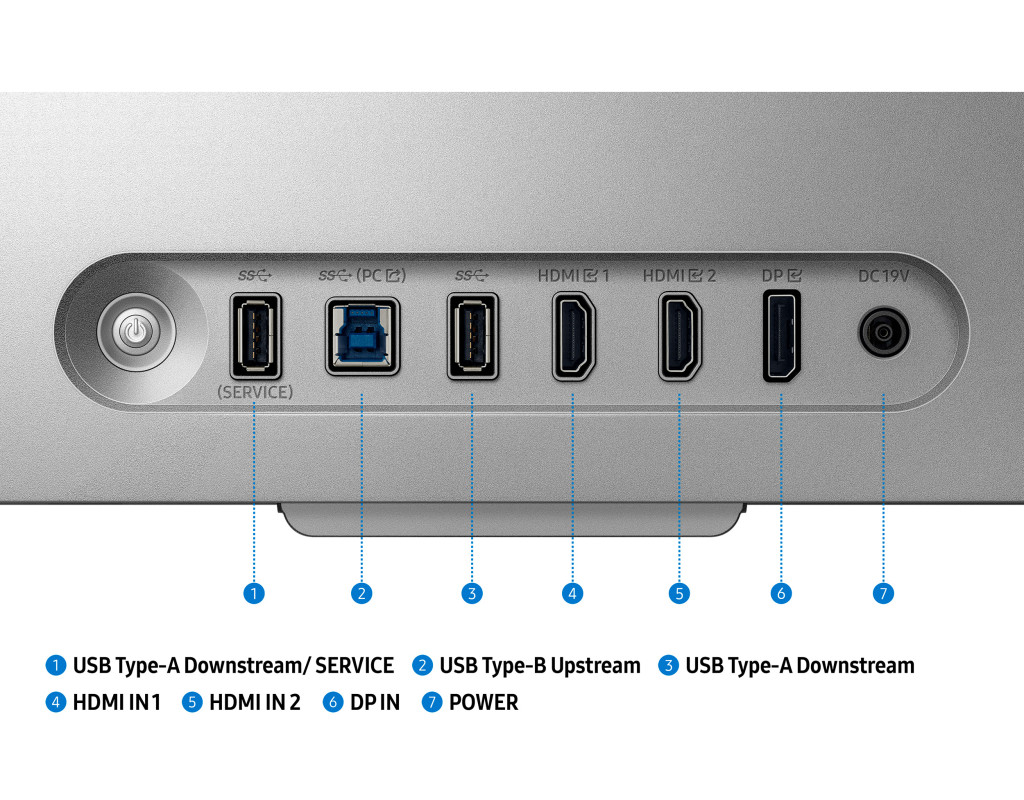 SS (PC) SS HDMI 1 HDMI 2 DP DC 19V

(SERVICE)

1 2 3 4 5 6 7

1 USB Type-A Downstream/ SERVICE 2 USB Type-B Upstream 3 USB Type-A Downstream

4 HDMI IN 1 5 HDMI IN 2 6 DP IN 7 POWER