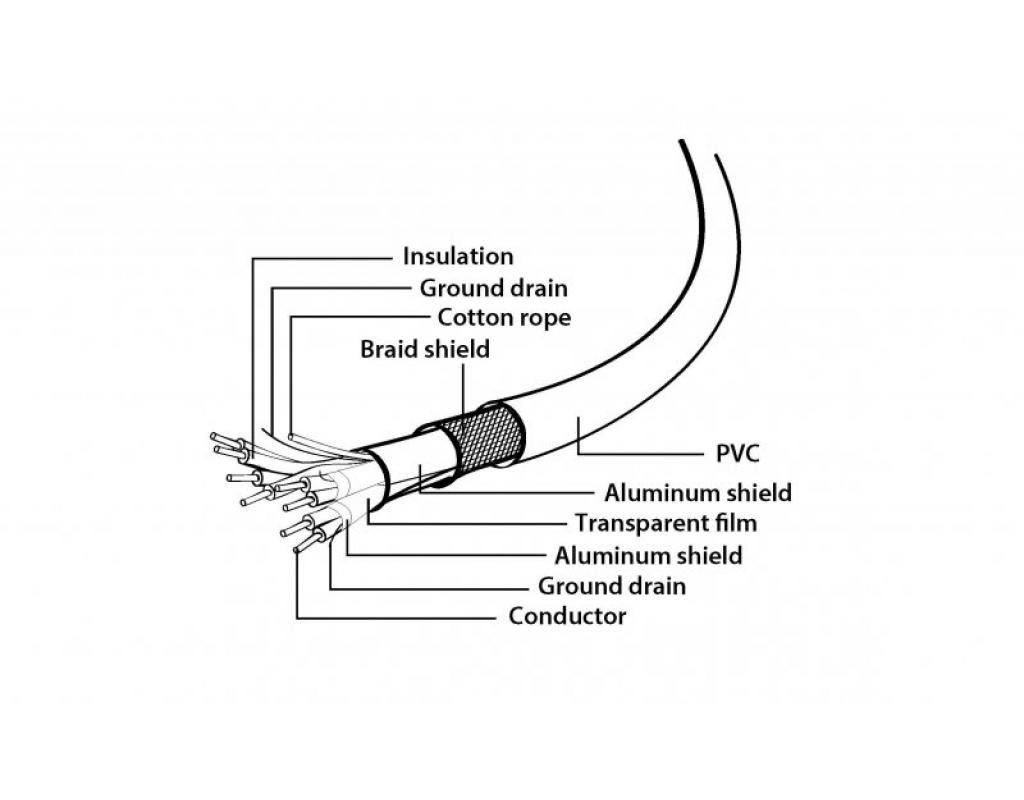 Insulation
Ground drain
Cotton rope
Braid shield
PVC
Aluminum shield
Transparent film
Aluminum shield
Ground drain
Conductor