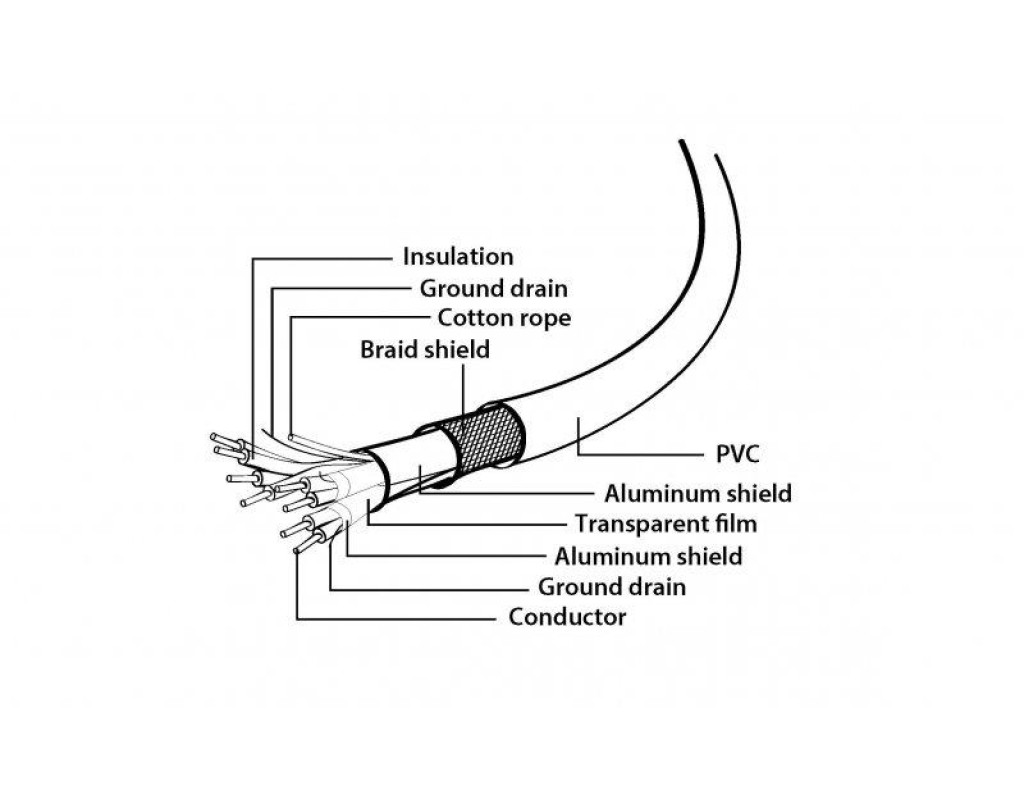 Insulation
Ground drain
Cotton rope
Braid shield
PVC
Aluminum shield
Transparent film
Aluminum shield
Ground drain
Conductor