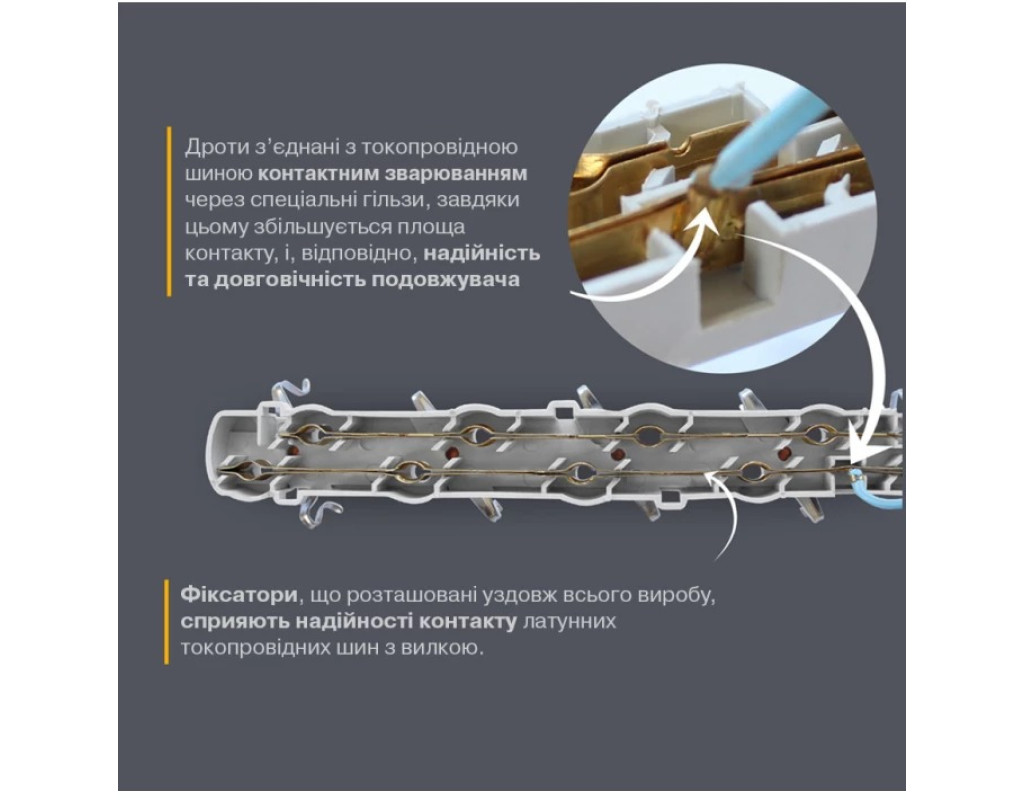 Дроти з'єднані з токопровідною шиною контактним зварюванням через спеціальні гільзи, завдяки цьому збільшується площа контакту, і, відповідно, надійність та довговічність подовжувача

Фіксатори, що розташовані уздовж всього виробу, сприяють надійності контакту латунних токопровідних шин з вилкою.