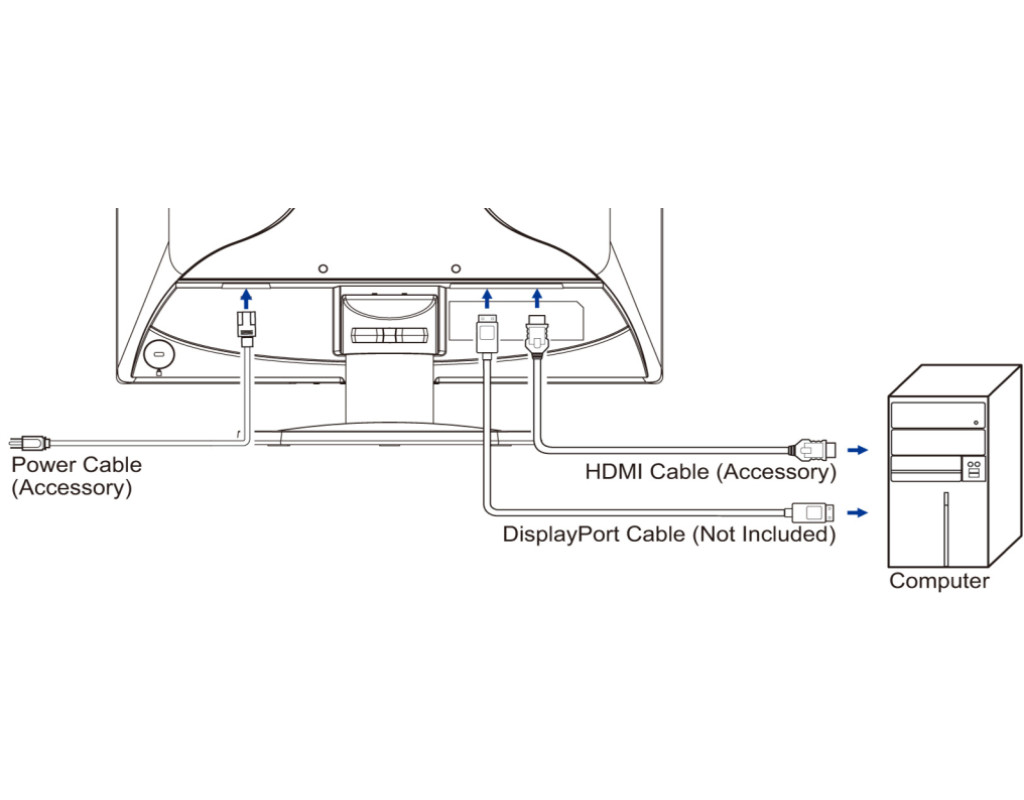 Power Cable
(Accessory)

HDMI Cable (Accessory)

DisplayPort Cable (Not Included)

Computer