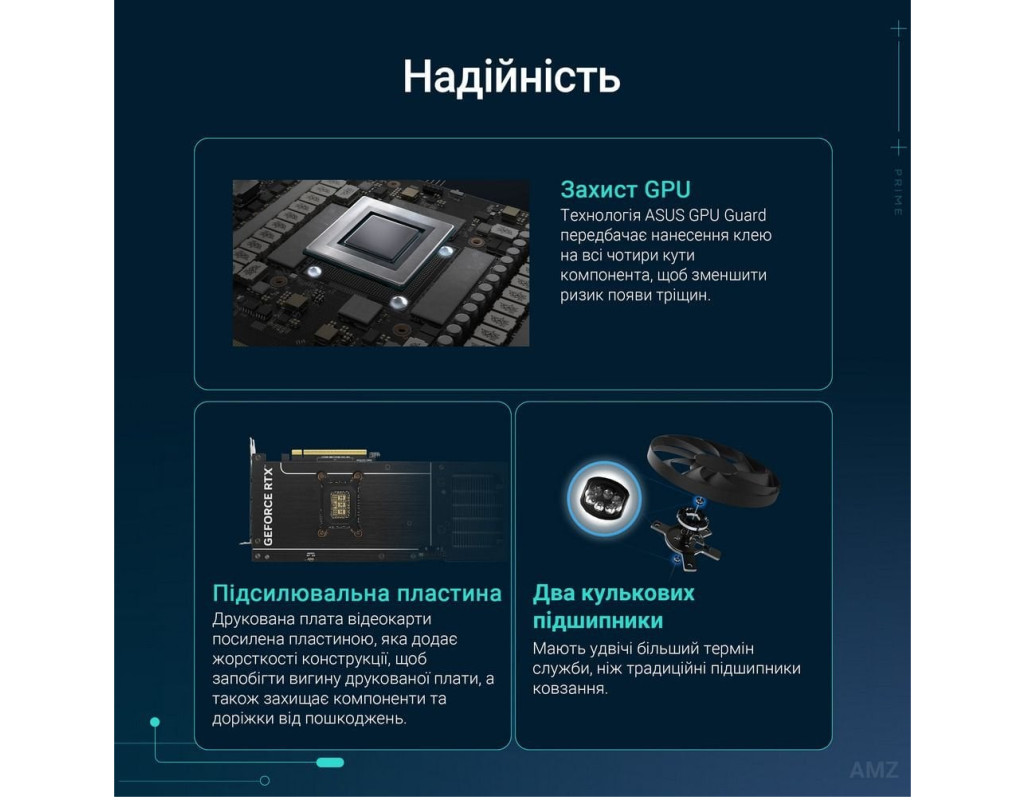 Надійність

PRIME

Захист GPU
Технологія ASUS GPU Guard передбачає нанесення клею на всі чотири кути компонента, щоб зменшити ризик появи тріщин.

GEFORCE RTX

Підсилювальна пластина
Друкована плата відеокарти посилена пластиною, яка додає жорсткості конструкції, щоб запобігти вигину друкованої плати, а також захищає компоненти та доріжки від пошкоджень.

Два кулькових підшипники
Мають удвічі більший термін служби, ніж традиційні підшипники ковзання.

AMZ