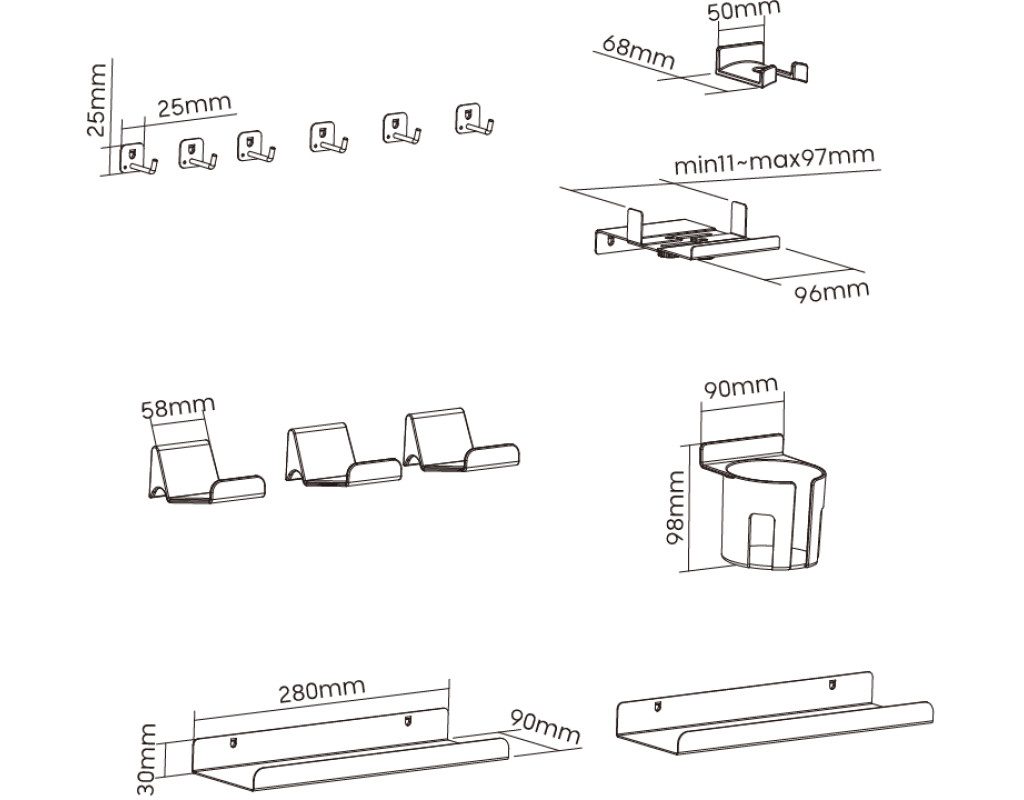 25mm
25mm

50mm
68mm

min11~max97mm
96mm

58mm

90mm
98mm

280mm
90mm
30mm