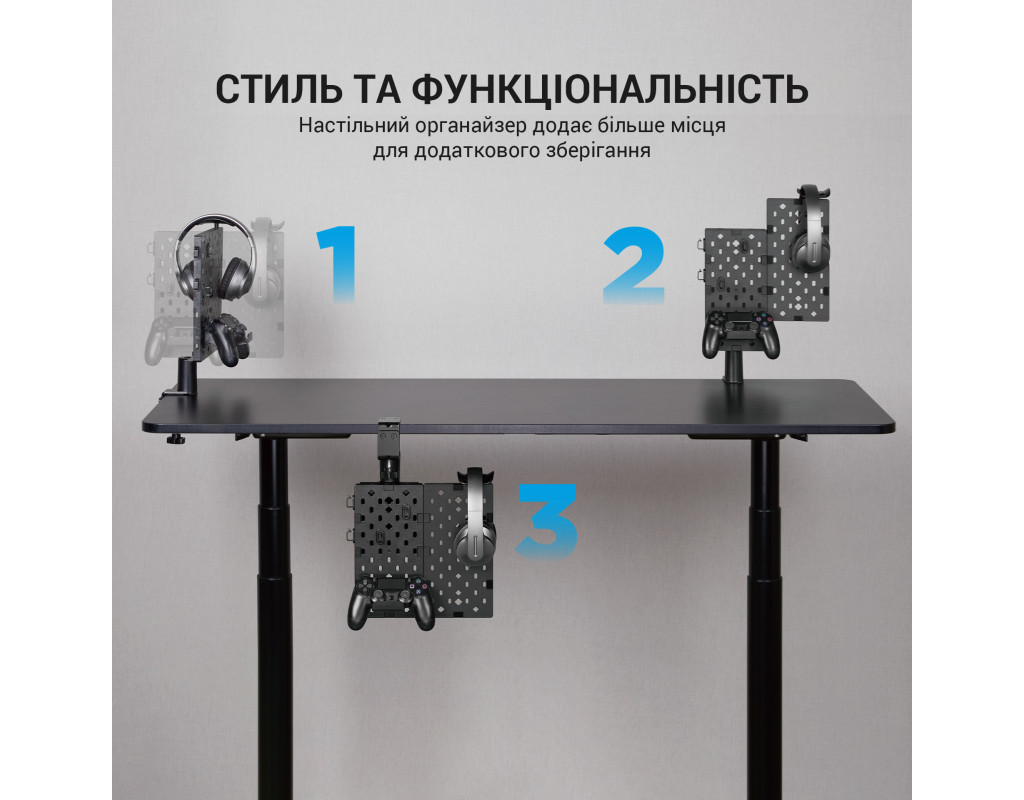 СТИЛЬ ТА ФУНКЦІОНАЛЬНІСТЬ
Настільний органайзер додає більше місця для додаткового зберігання

1

2

3