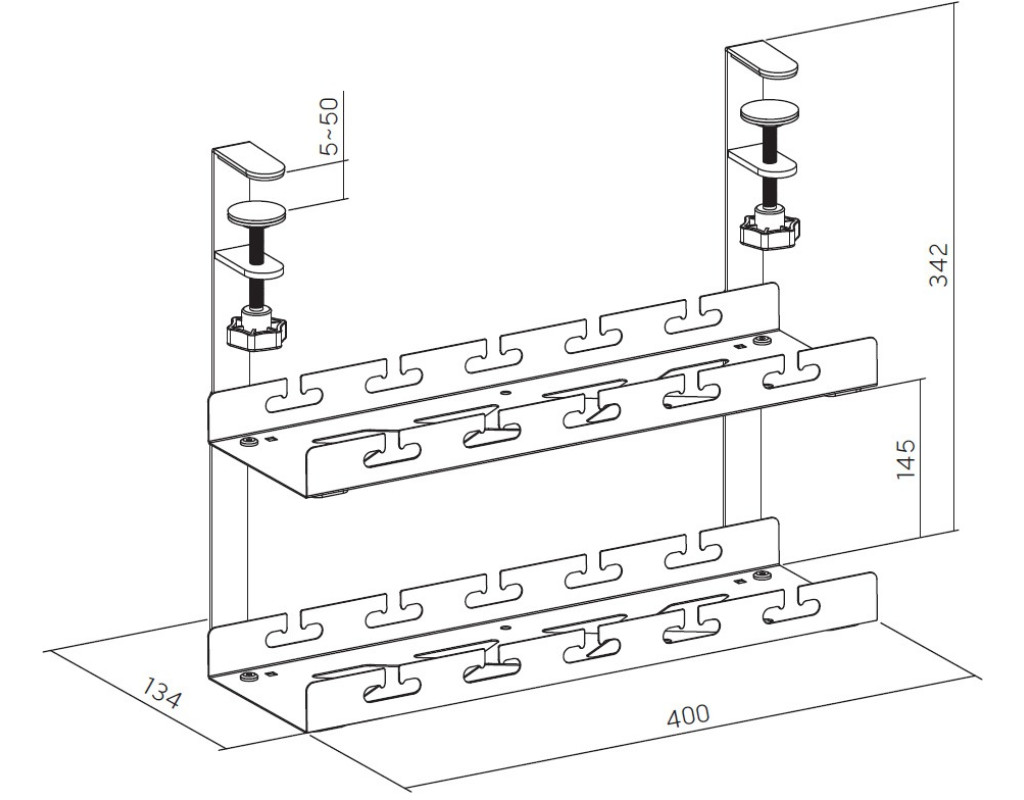 5~50

342

145

134

400