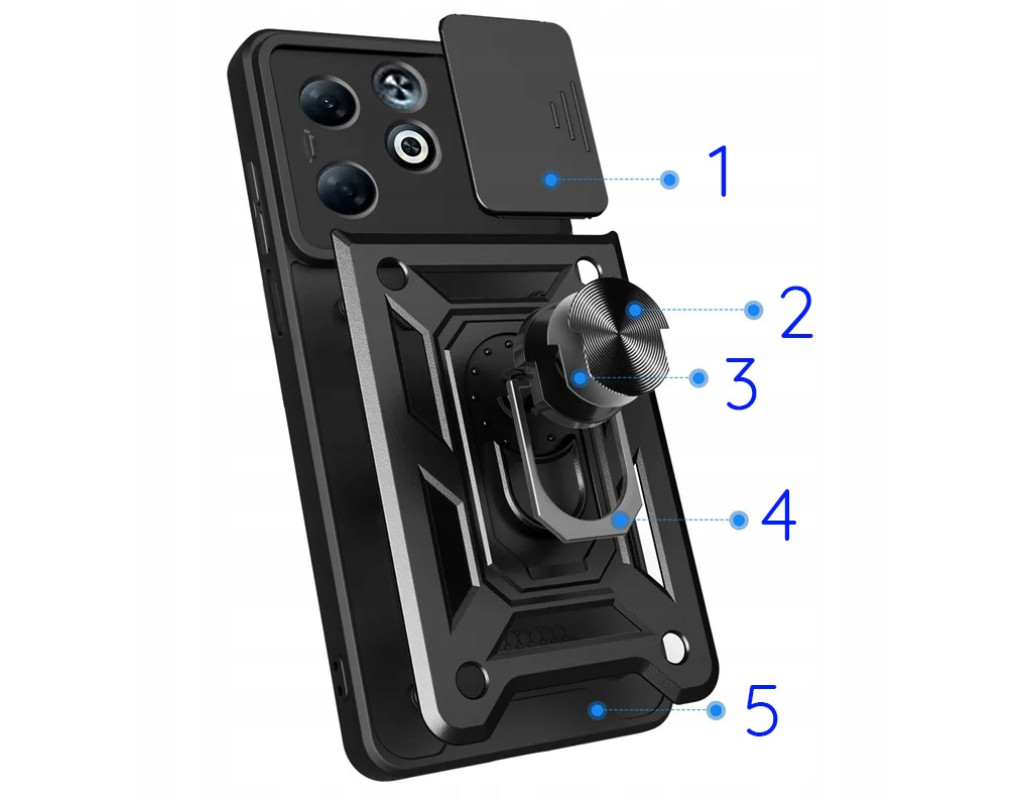 1
2
3
4
5