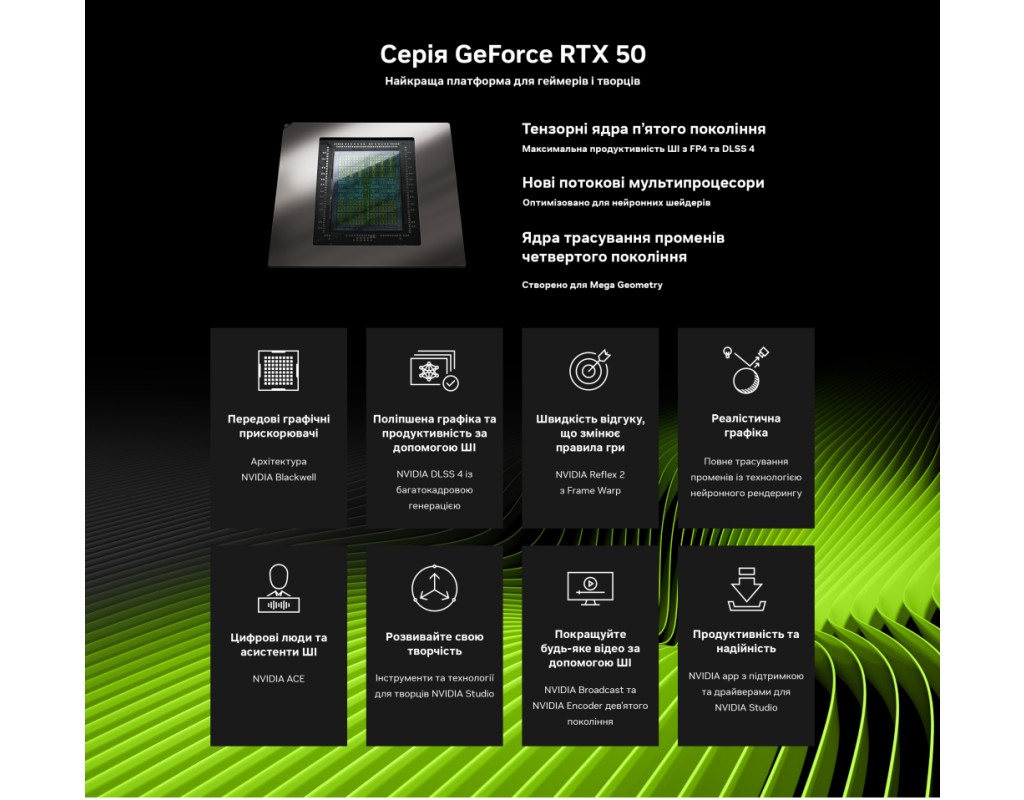 Серія GeForce RTX 50

Найкраща платформа для геймерів і творців

Тензорні ядра п'ятого покоління

Максимальна продуктивність ШІ з FP4 та DLSS 4

Нові потокові мультипроцесори

Оптимізовано для нейронних шейдерів

Ядра трасування променів четвертого покоління

Створено для Mega Geometry

Передові графічні прискорювачі

Архітектура NVIDIA Blackwell

Поліпшена графіка та продуктивність за допомогою ШІ

NVIDIA DLSS 4 із багатокадровою генерацією

Швидкість відгуку, що змінює правила гри

NVIDIA Reflex 2 з Frame Warp

Реалістична графіка

Повне трасування променів із технологією нейронного рендерингу

Цифрові люди та асистенти ШІ

NVIDIA ACE

Розвивайте свою творчість

Інструменти та технології для творців NVIDIA Studio

Покращуйте будь-яке відео за допомогою ШІ

NVIDIA Broadcast та NVIDIA Encoder дев'ятого покоління

Продуктивність та надійність

NVIDIA app з підтримкою та драйверами для NVIDIA Studio