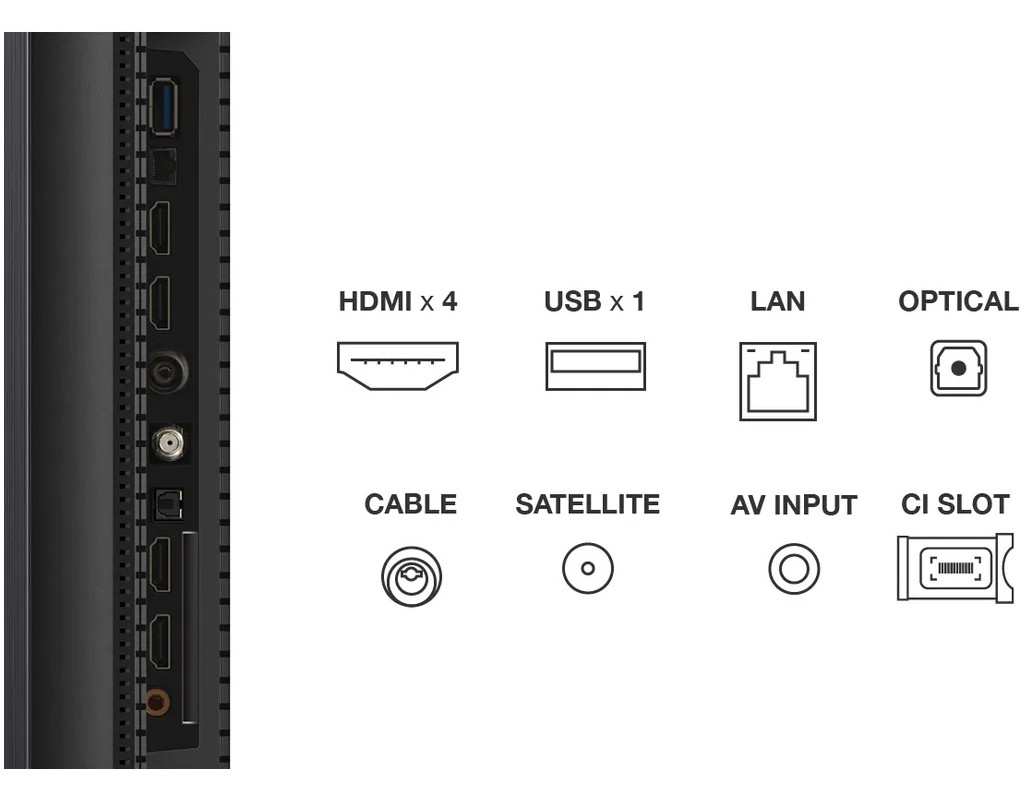 HDMI x 4
USB x 1
LAN
OPTICAL

CABLE
SATELLITE
AV INPUT
CI SLOT