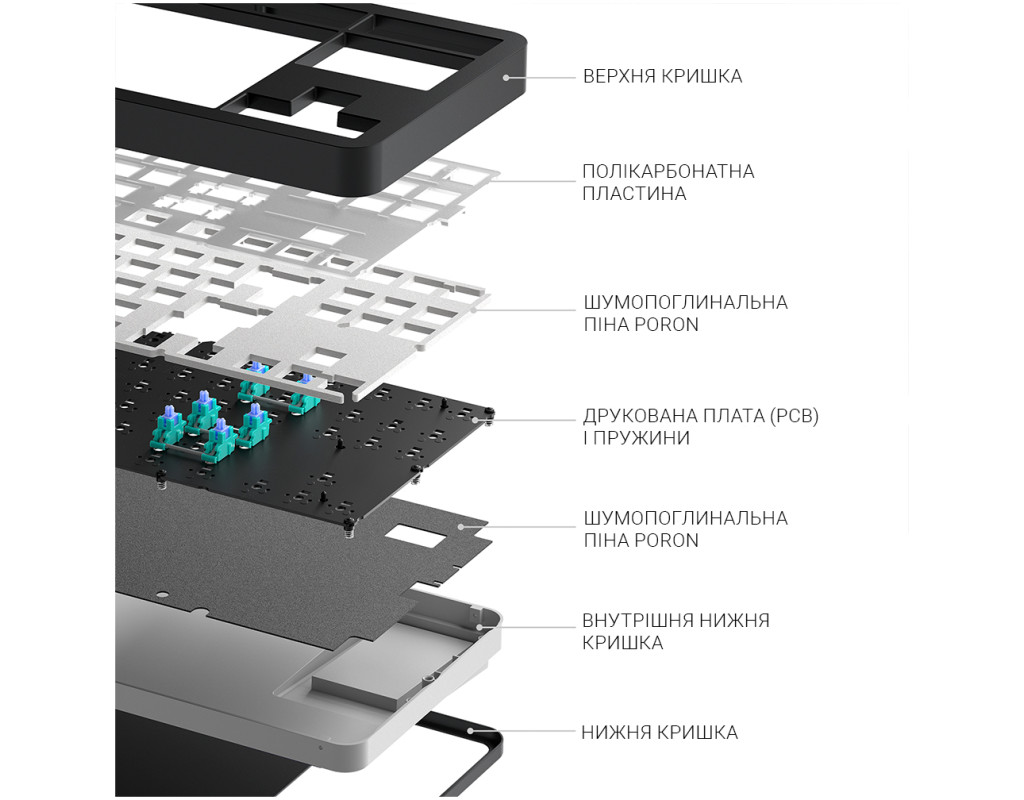 ВЕРХНЯ КРИШКА

ПОЛІКАРБОНАТНА ПЛАСТИНА

ШУМОПОГЛИНАЛЬНА ПІНА PORON

ДРУКОВАНА ПЛАТА (PCB) І ПРУЖИНИ

ШУМОПОГЛИНАЛЬНА ПІНА PORON

ВНУТРІШНЯ НИЖНЯ КРИШКА

НИЖНЯ КРИШКА