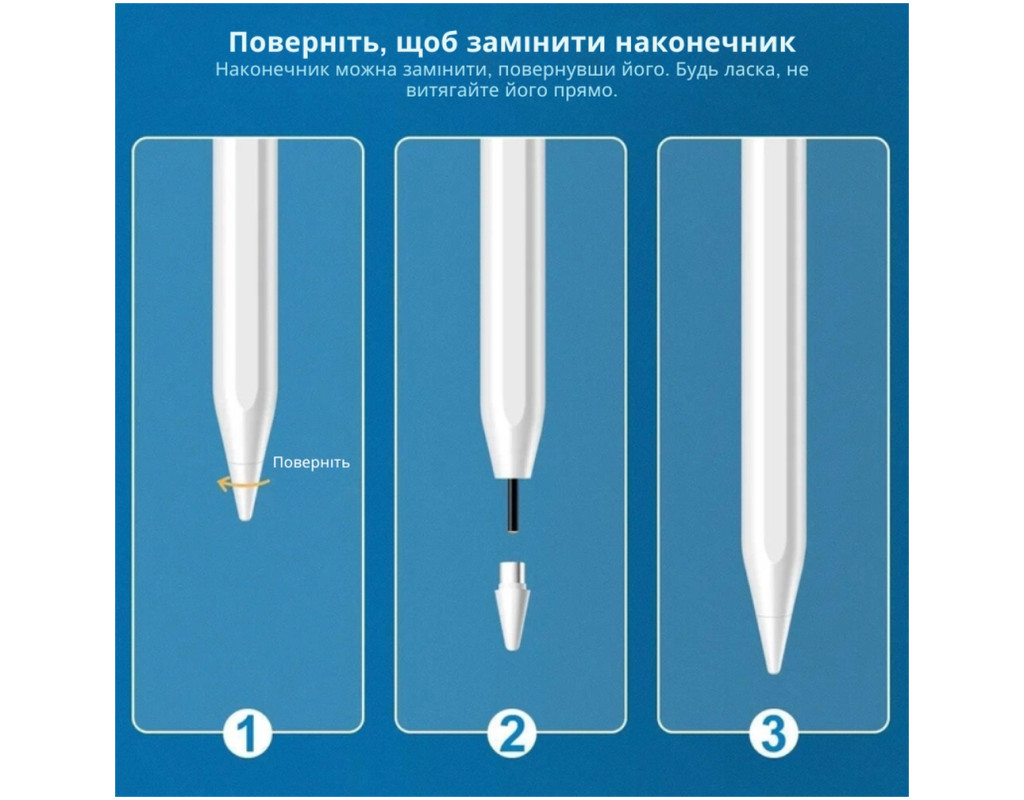 Поверніть, щоб замінити наконечник
Наконечник можна замінити, повернувши його. Будь ласка, не витягайте його прямо.

Поверніть

1

2

3