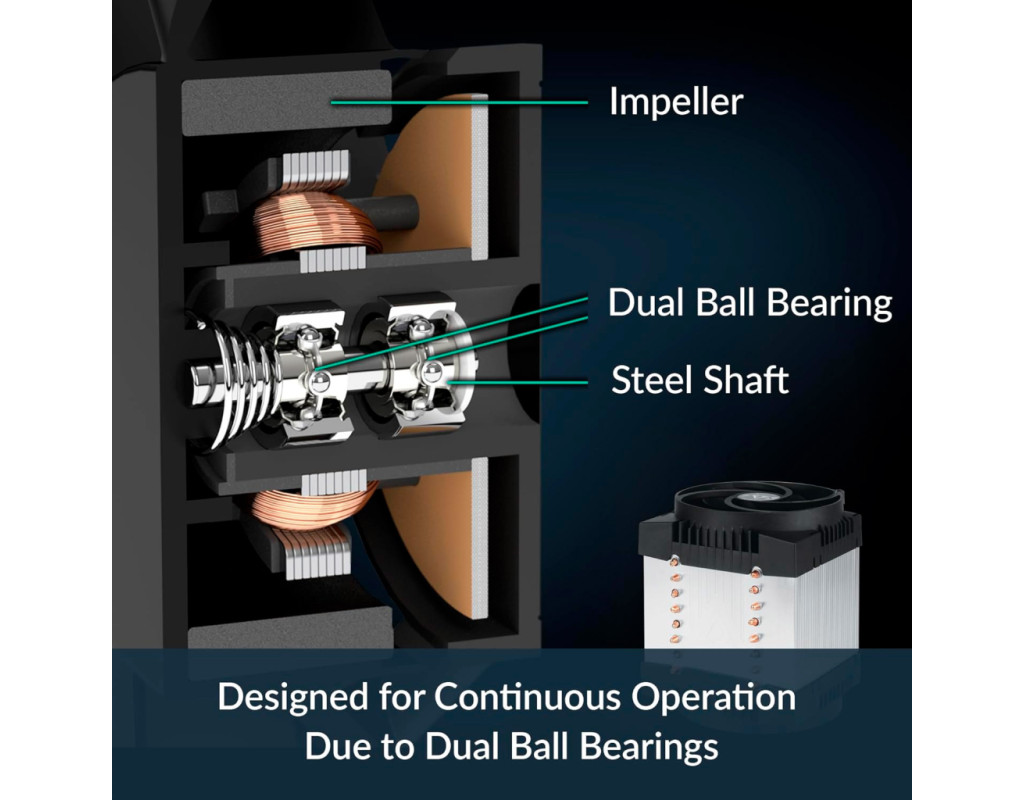 Impeller

Dual Ball Bearing

Steel Shaft

Designed for Continuous Operation Due to Dual Ball Bearings