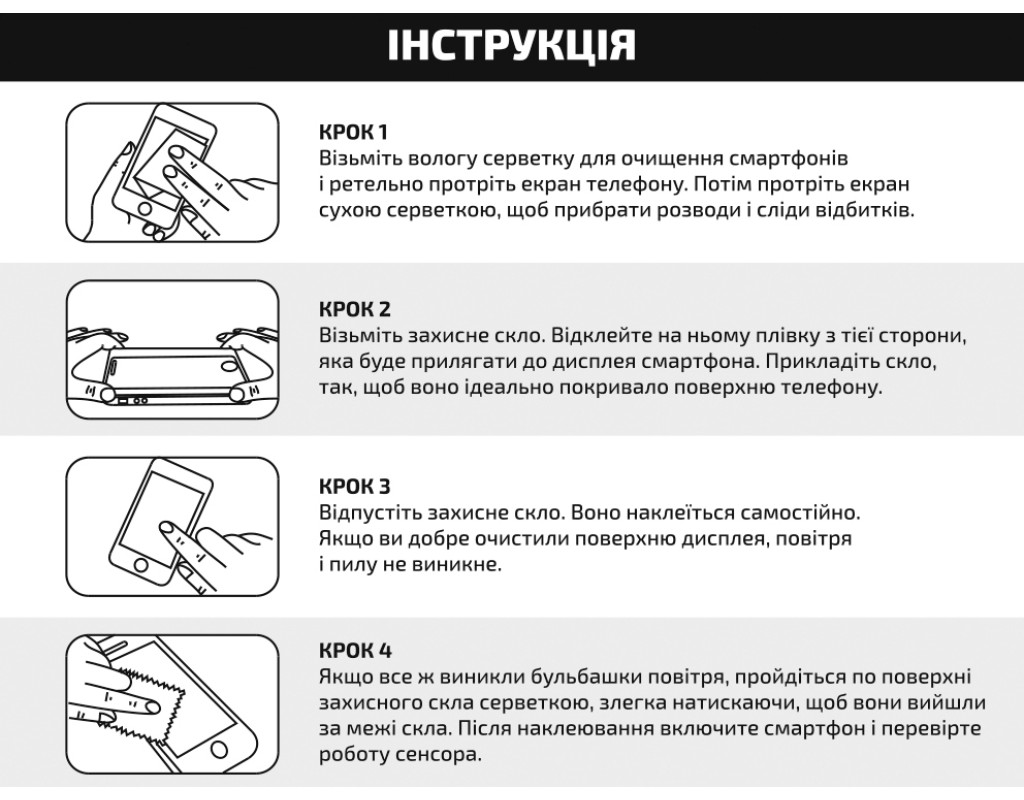 ІНСТРУКЦІЯ

КРОК 1
Візьміть вологу серветку для очищення смартфонів і ретельно протріть екран телефону. Потім протріть екран сухою серветкою, щоб прибрати розводи і сліди відбитків.

КРОК 2
Візьміть захисне скло. Відклейте на ньому плівку з тієї сторони, яка буде прилягати до дисплея смартфона. Прикладіть скло, так, щоб воно ідеально покривало поверхню телефону.

КРОК 3
Відпустіть захисне скло. Воно наклеїться самостійно. Якщо ви добре очистили поверхню дисплея, повітря і пилу не виникне.

КРОК 4
Якщо все ж виникли бульбашки повітря, пройдіться по поверхні захисного скла серветкою, злегка натискаючи, щоб вони вийшли за межі скла. Після наклеювання включите смартфон і перевірте роботу сенсора.