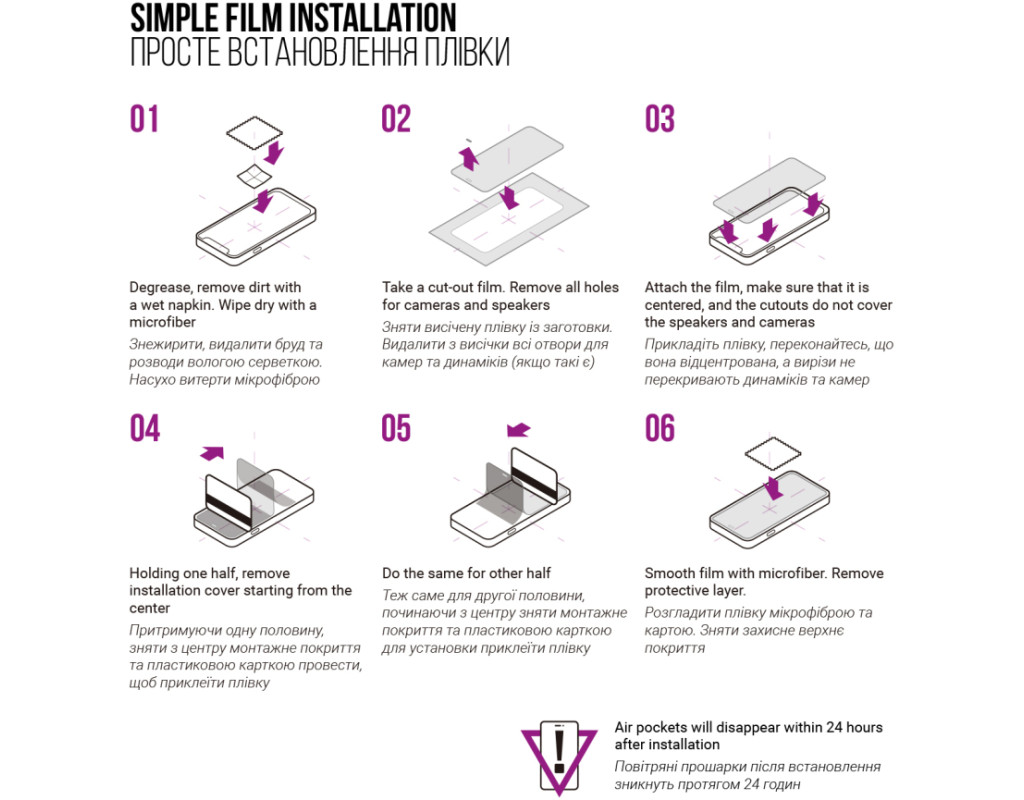 SIMPLE FILM INSTALLATION
ПРОСТЕ ВСТАНОВЛЕННЯ ПЛІВКИ

01

Degrease, remove dirt with a wet napkin. Wipe dry with a microfiber

Знежирити, видалити бруд та розводи вологою серветкою. Насухо витерти мікрофіброю

02

Take a cut-out film. Remove all holes for cameras and speakers

Зняти висічену плівку із заготовки. Видалити з висічки всі отвори для камер та динаміків (якщо такі є)

03

Attach the film, make sure that it is centered, and the cutouts do not cover the speakers and cameras

Прикладіть плівку, переконайтесь, що вона відцентрована, а вирізи не перекривають динаміків та камер

04

Holding one half, remove installation cover starting from the center

Притримуючи одну половину, зняти з центру монтажне покриття та пластиковою карткою провести, щоб приклеїти плівку

05

Do the same for other half

Теж саме для другої половини, починаючи з центру зняти монтажне покриття та пластиковою карткою для установки приклеїти плівку

06

Smooth film with microfiber. Remove protective layer.

Розгладити плівку мікрофіброю та картою. Зняти захисне верхнє покриття

Air pockets will disappear within 24 hours after installation

Повітряні прошарки після встановлення зникнуть протягом 24 годин