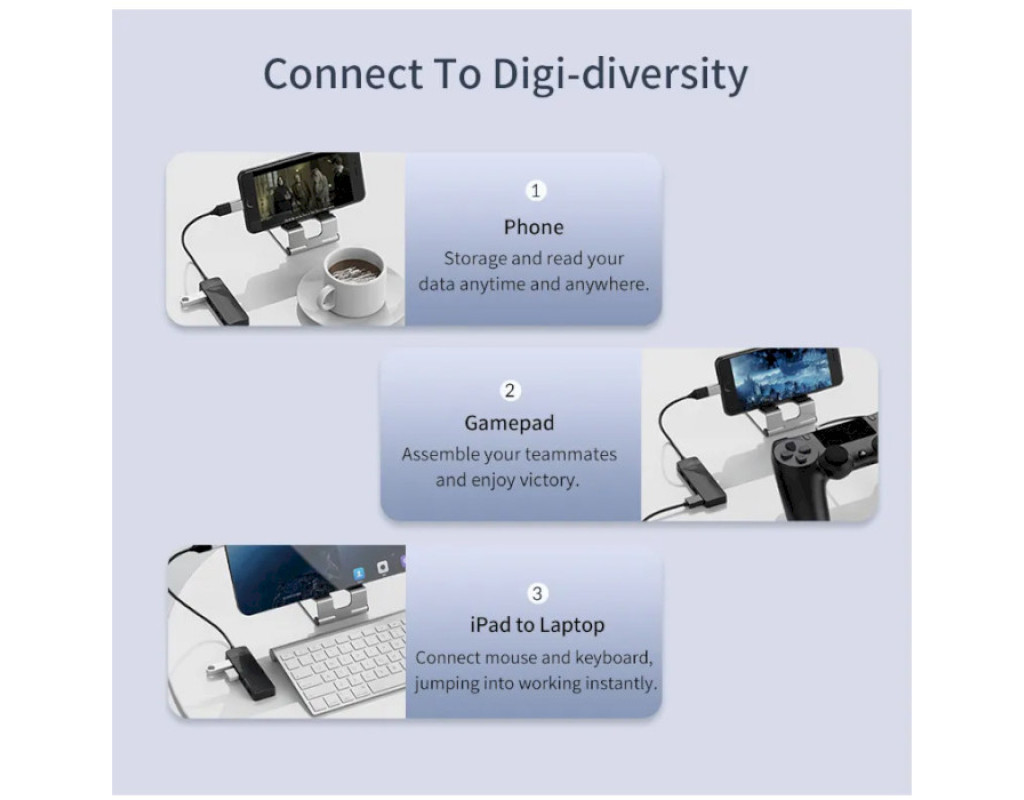 Connect To Digi-diversity

1
Phone
Storage and read your data anytime and anywhere.

2
Gamepad
Assemble your teammates and enjoy victory.

3
iPad to Laptop
Connect mouse and keyboard, jumping into working instantly.