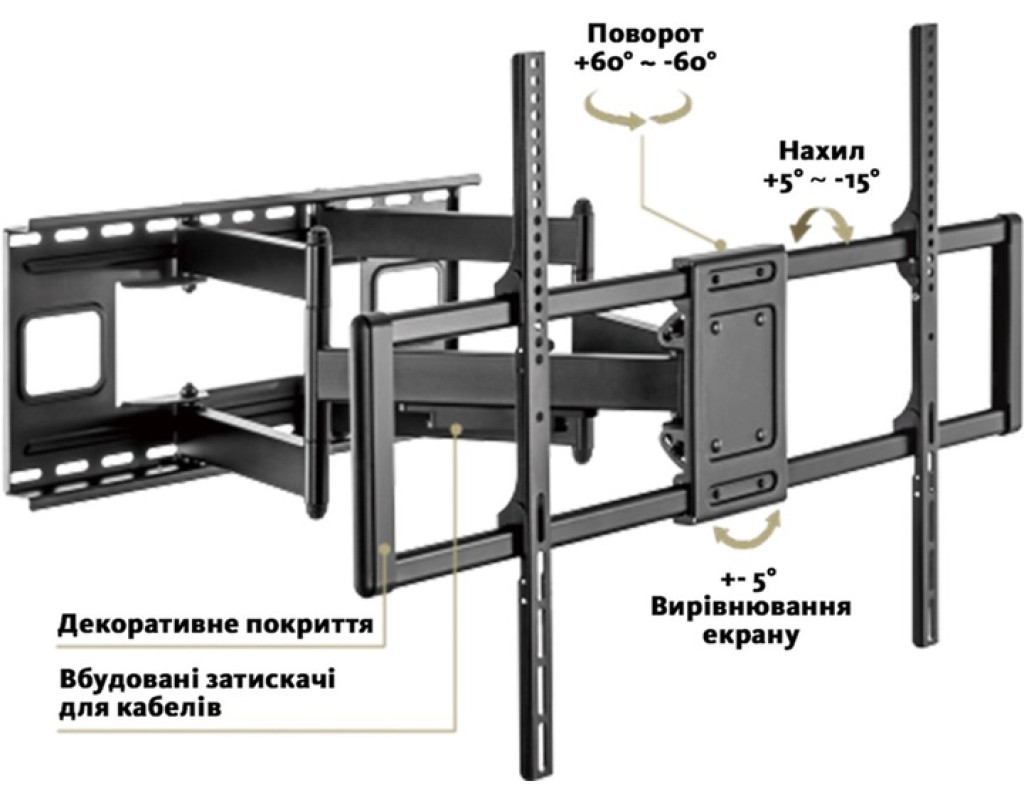 Поворот
+60° ~ -60°

Нахил
+5° ~ -15°

+- 5°
Вирівнювання
екрану

Декоративне покриття

Вбудовані затискачі
для кабелів