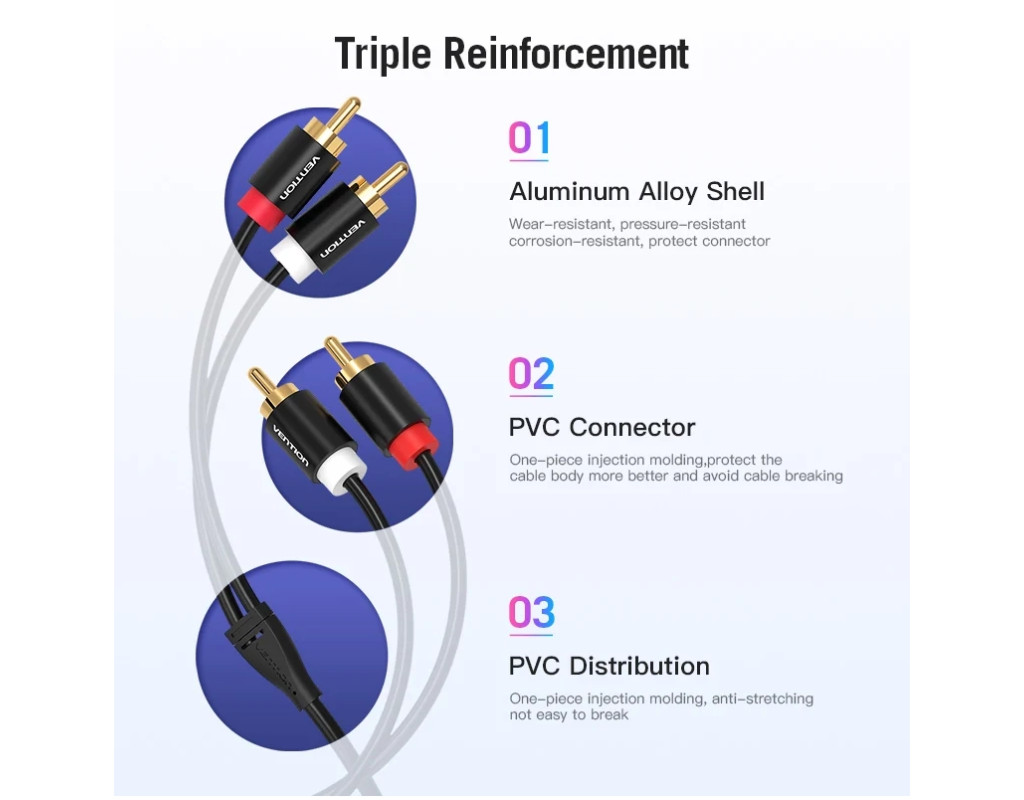 Triple Reinforcement

VENTION
VENTION

01
Aluminum Alloy Shell
Wear-resistant, pressure-resistant corrosion-resistant, protect connector

VENTION

02
PVC Connector
One-piece injection molding,protect the cable body more better and avoid cable breaking

03
PVC Distribution
One-piece injection molding, anti-stretching not easy to break