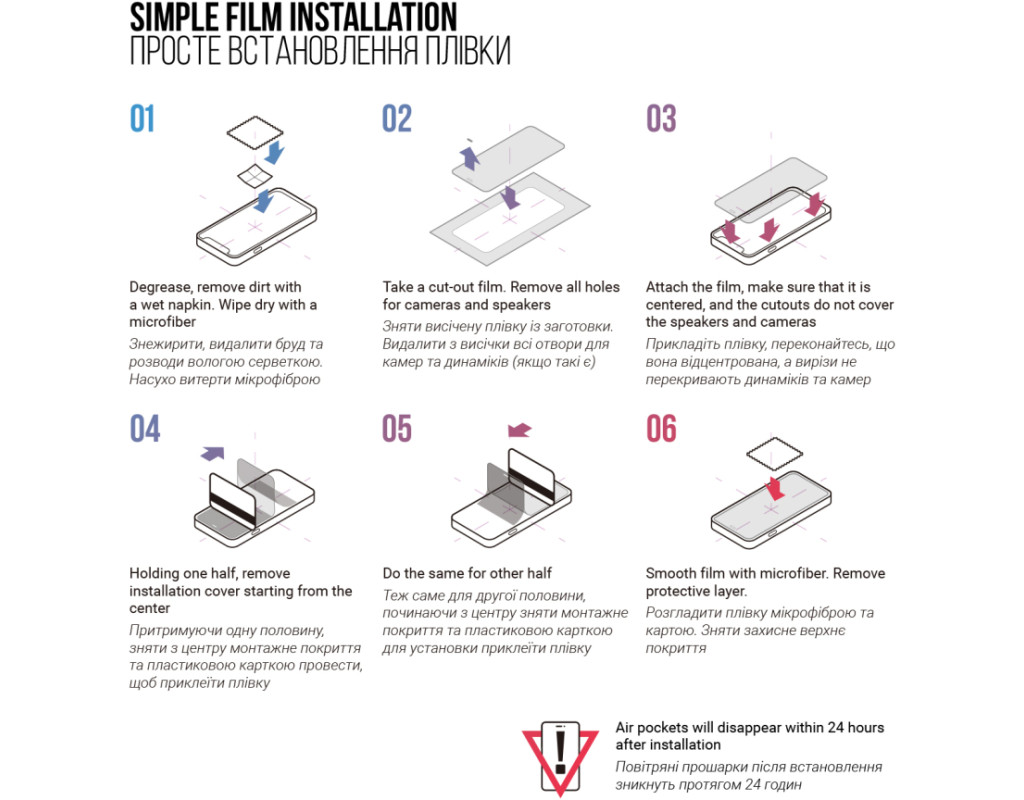 SIMPLE FILM INSTALLATION
ПРОСТЕ ВСТАНОВЛЕННЯ ПЛІВКИ

01

Degrease, remove dirt with a wet napkin. Wipe dry with a microfiber

Знежирити, видалити бруд та розводи вологою серветкою. Насухо витерти мікрофіброю

02

Take a cut-out film. Remove all holes for cameras and speakers

Зняти висічену плівку із заготовки. Видалити з висічки всі отвори для камер та динаміків (якщо такі є)

03

Attach the film, make sure that it is centered, and the cutouts do not cover the speakers and cameras

Прикладіть плівку, переконайтесь, що вона відцентрована, а вирізи не перекривають динаміків та камер

04

Holding one half, remove installation cover starting from the center

Притримуючи одну половину, зняти з центру монтажне покриття та пластиковою карткою провести, щоб приклеїти плівку

05

Do the same for other half

Теж саме для другої половини, починаючи з центру зняти монтажне покриття та пластиковою карткою для установки приклеїти плівку

06

Smooth film with microfiber. Remove protective layer.

Розгладити плівку мікрофіброю та картою. Зняти захисне верхнє покриття

Air pockets will disappear within 24 hours after installation

Повітряні прошарки після встановлення зникнуть протягом 24 годин