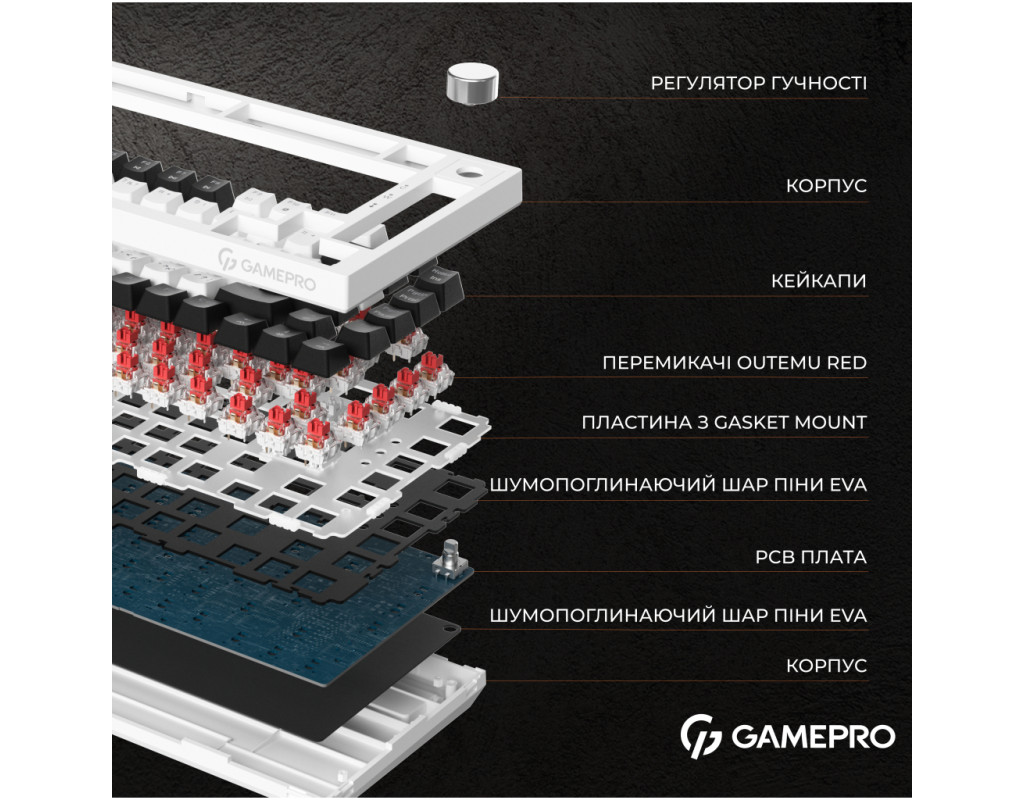 GAMEPRO

РЕГУЛЯТОР ГУЧНОСТІ

КОРПУС

КЕЙКАПИ

ПЕРЕМИКАЧІ OUTEMU RED

ПЛАСТИНА З GASKET MOUNT

ШУМОПОГЛИНАЮЧИЙ ШАР ПІНИ EVA

PCB ПЛАТА

ШУМОПОГЛИНАЮЧИЙ ШАР ПІНИ EVA

КОРПУС

GAMEPRO