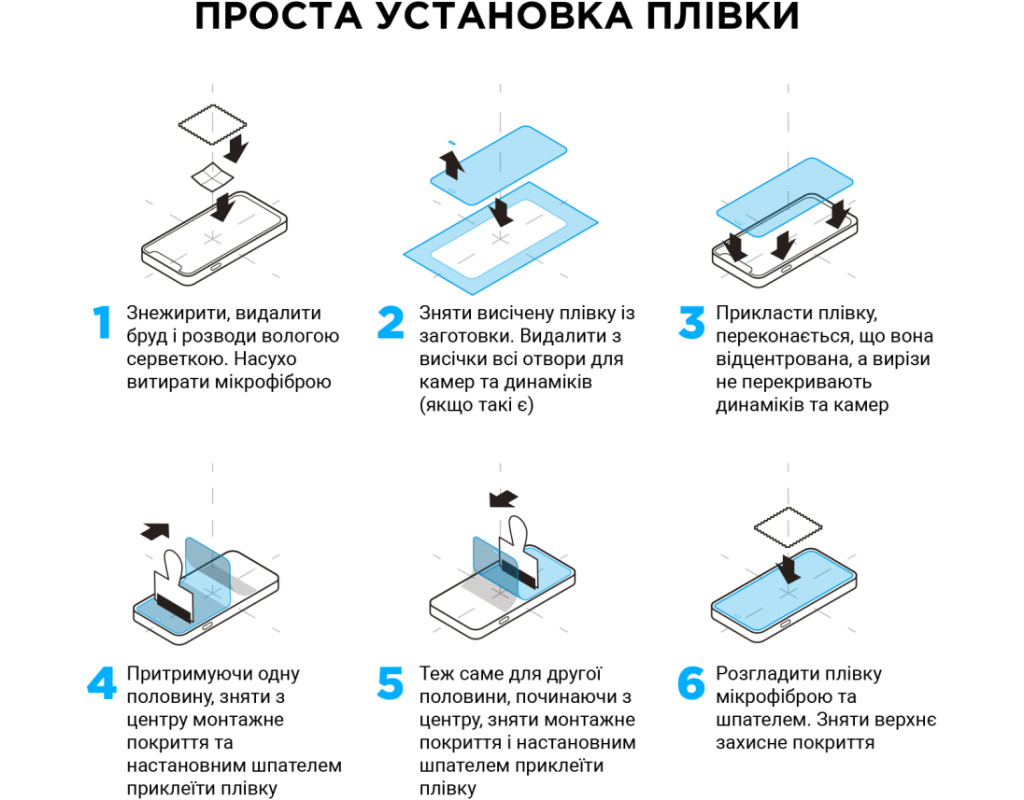 ПРОСТА УСТАНОВКА ПЛІВКИ

1 Знежирити, видалити бруд і розводи вологою серветкою. Насухо витирати мікрофіброю

2 Зняти висічену плівку із заготовки. Видалити з висічки всі отвори для камер та динаміків (якщо такі є)

3 Прикласти плівку, переконається, що вона відцентрована, а вирізи не перекривають динаміків та камер

4 Притримуючи одну половину, зняти з центру монтажне покриття та настановним шпателем приклеїти плівку

5 Теж саме для другої половини, починаючи з центру, зняти монтажне покриття і настановним шпателем приклеїти плівку

6 Розгладити плівку мікрофіброю та шпателем. Зняти верхнє захисне покриття