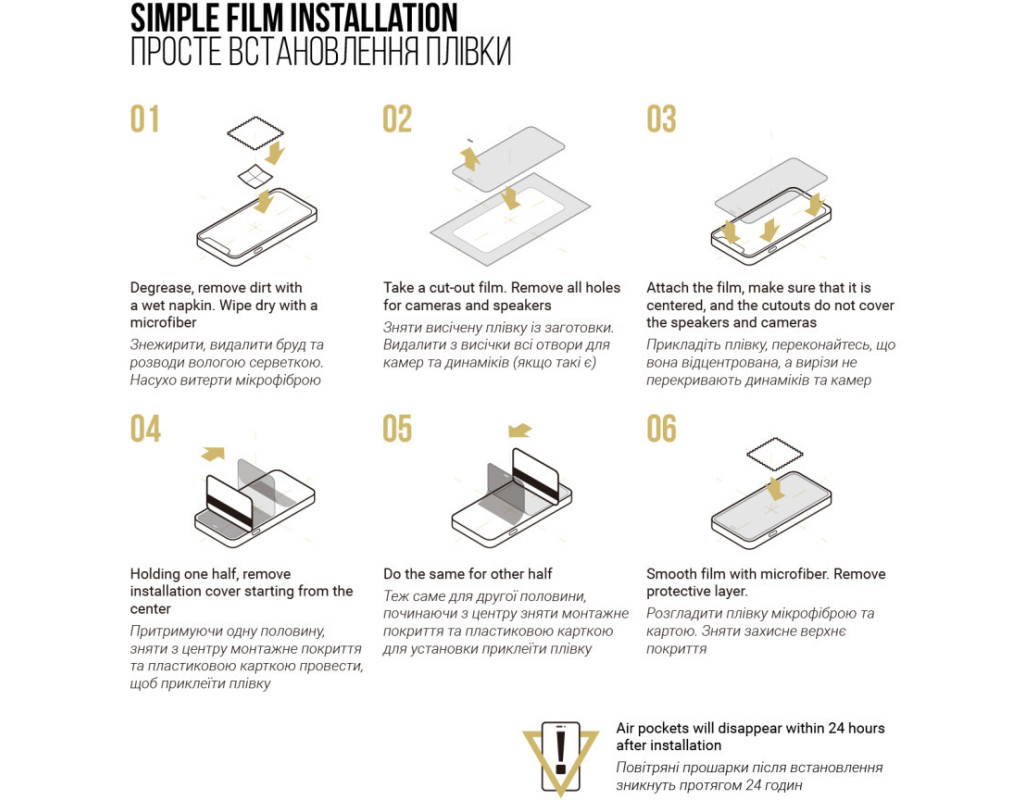 SIMPLE FILM INSTALLATION
ПРОСТЕ ВСТАНОВЛЕННЯ ПЛІВКИ

01

Degrease, remove dirt with a wet napkin. Wipe dry with a microfiber

Знежирити, видалити бруд та розводи вологою серветкою. Насухо витерти мікрофіброю

02

Take a cut-out film. Remove all holes for cameras and speakers

Зняти висічену плівку із заготовки. Видалити з висічки всі отвори для камер та динаміків (якщо такі є)

03

Attach the film, make sure that it is centered, and the cutouts do not cover the speakers and cameras

Прикладіть плівку, переконайтесь, що вона відцентрована, а вирізи не перекривають динаміків та камер

04

Holding one half, remove installation cover starting from the center

Притримуючи одну половину, зняти з центру монтажне покриття та пластиковою карткою провести, щоб приклеїти плівку

05

Do the same for other half

Теж саме для другої половини, починаючи з центру зняти монтажне покриття та пластиковою карткою для установки приклеїти плівку

06

Smooth film with microfiber. Remove protective layer.

Розгладити плівку мікрофіброю та картою. Зняти захисне верхнє покриття

Air pockets will disappear within 24 hours after installation

Повітряні прошарки після встановлення зникнуть протягом 24 годин