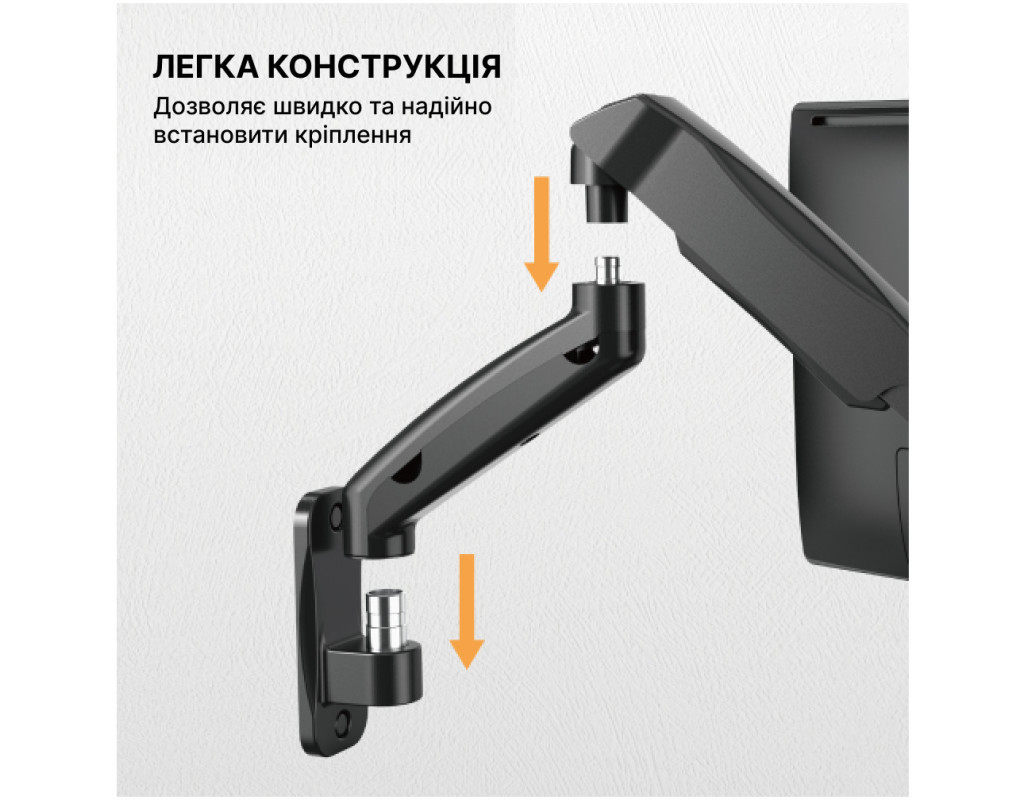 ЛЕГКА КОНСТРУКЦІЯ

Дозволяє швидко та надійно встановити кріплення