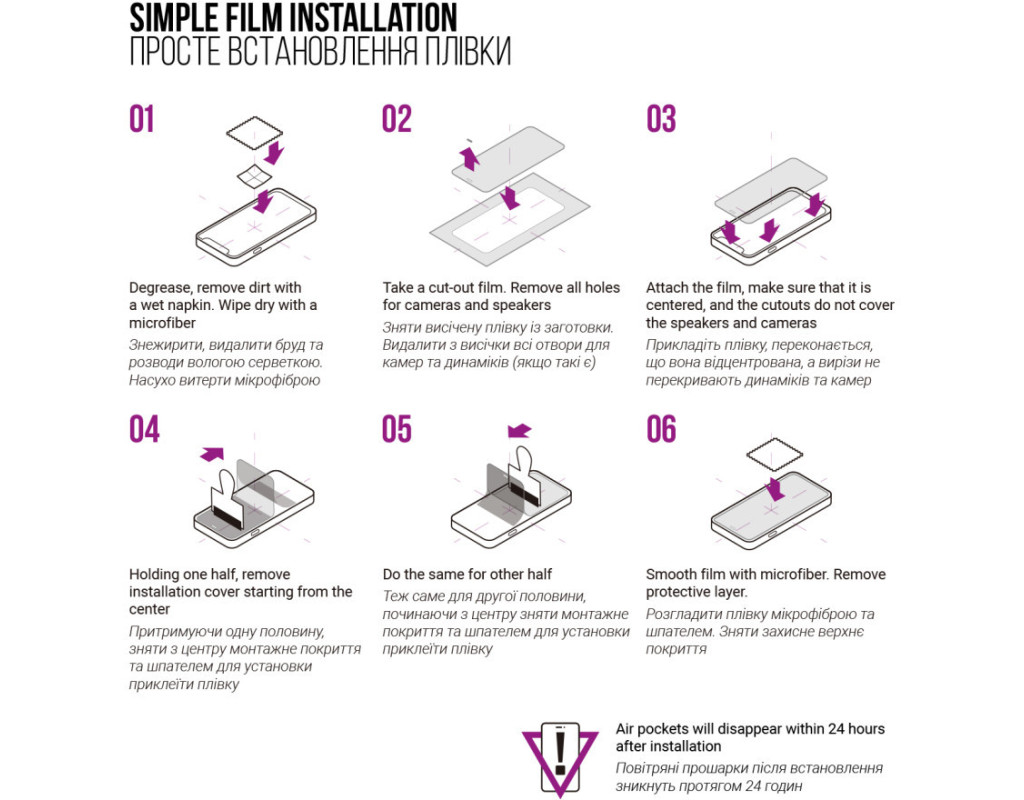 SIMPLE FILM INSTALLATION
ПРОСТЕ ВСТАНОВЛЕННЯ ПЛІВКИ

01

Degrease, remove dirt with a wet napkin. Wipe dry with a microfiber

Знежирити, видалити бруд та розводи вологою серветкою. Насухо витерти мікрофіброю

02

Take a cut-out film. Remove all holes for cameras and speakers

Зняти висічену плівку із заготовки. Видалити з висічки всі отвори для камер та динаміків (якщо такі є)

03

Attach the film, make sure that it is centered, and the cutouts do not cover the speakers and cameras

Прикладіть плівку, переконається, що вона відцентрована, а вирізи не перекривають динаміків та камер

04

Holding one half, remove installation cover starting from the center

Притримуючи одну половину, зняти з центру монтажне покриття та шпателем для установки приклеїти плівку

05

Do the same for other half

Теж саме для другої половини, починаючи з центру зняти монтажне покриття та шпателем для установки приклеїти плівку

06

Smooth film with microfiber. Remove protective layer.

Розгладити плівку мікрофіброю та шпателем. Зняти захисне верхнє покриття

Air pockets will disappear within 24 hours after installation

Повітряні прошарки після встановлення зникнуть протягом 24 годин