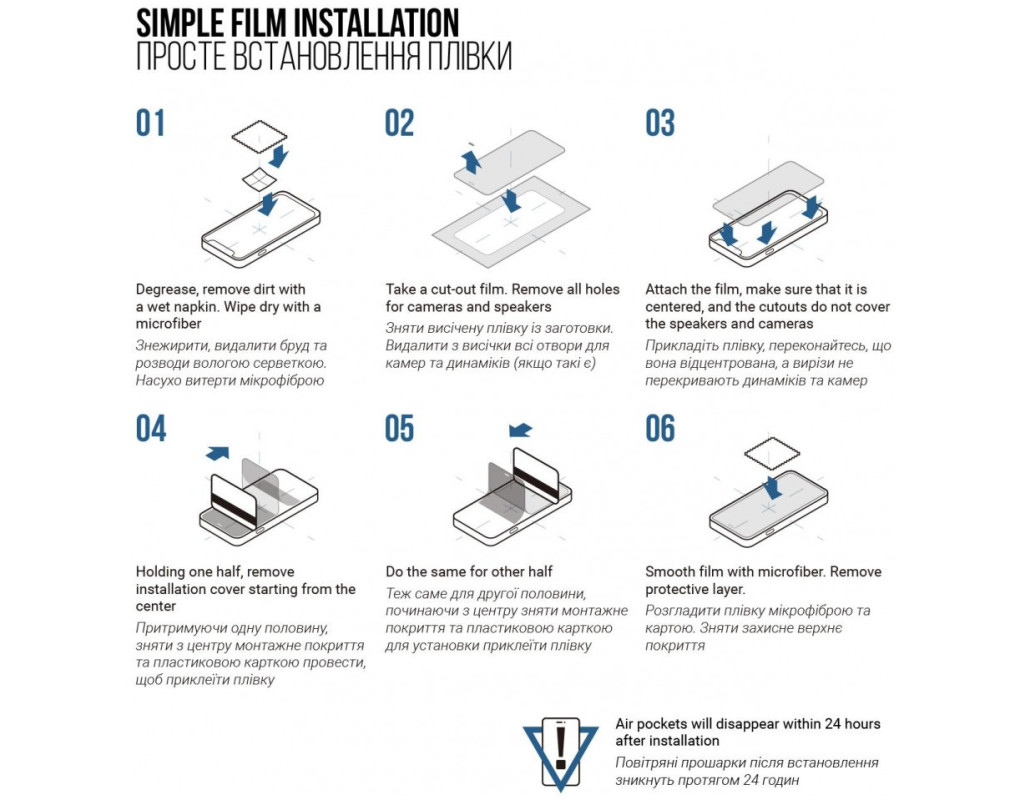 SIMPLE FILM INSTALLATION
ПРОСТЕ ВСТАНОВЛЕННЯ ПЛІВКИ

01

Degrease, remove dirt with a wet napkin. Wipe dry with a microfiber

Знежирити, видалити бруд та розводи вологою серветкою. Насухо витерти мікрофіброю

02

Take a cut-out film. Remove all holes for cameras and speakers

Зняти висічену плівку із заготовки. Видалити з висічки всі отвори для камер та динаміків (якщо такі є)

03

Attach the film, make sure that it is centered, and the cutouts do not cover the speakers and cameras

Прикладіть плівку, переконайтесь, що вона відцентрована, а вирізи не перекривають динаміків та камер

04

Holding one half, remove installation cover starting from the center

Притримуючи одну половину, зняти з центру монтажне покриття та пластиковою карткою провести, щоб приклеїти плівку

05

Do the same for other half

Теж саме для другої половини, починаючи з центру зняти монтажне покриття та пластиковою карткою для установки приклеїти плівку

06

Smooth film with microfiber. Remove protective layer.

Розгладити плівку мікрофіброю та картою. Зняти захисне верхнє покриття

Air pockets will disappear within 24 hours after installation

Повітряні прошарки після встановлення зникнуть протягом 24 годин