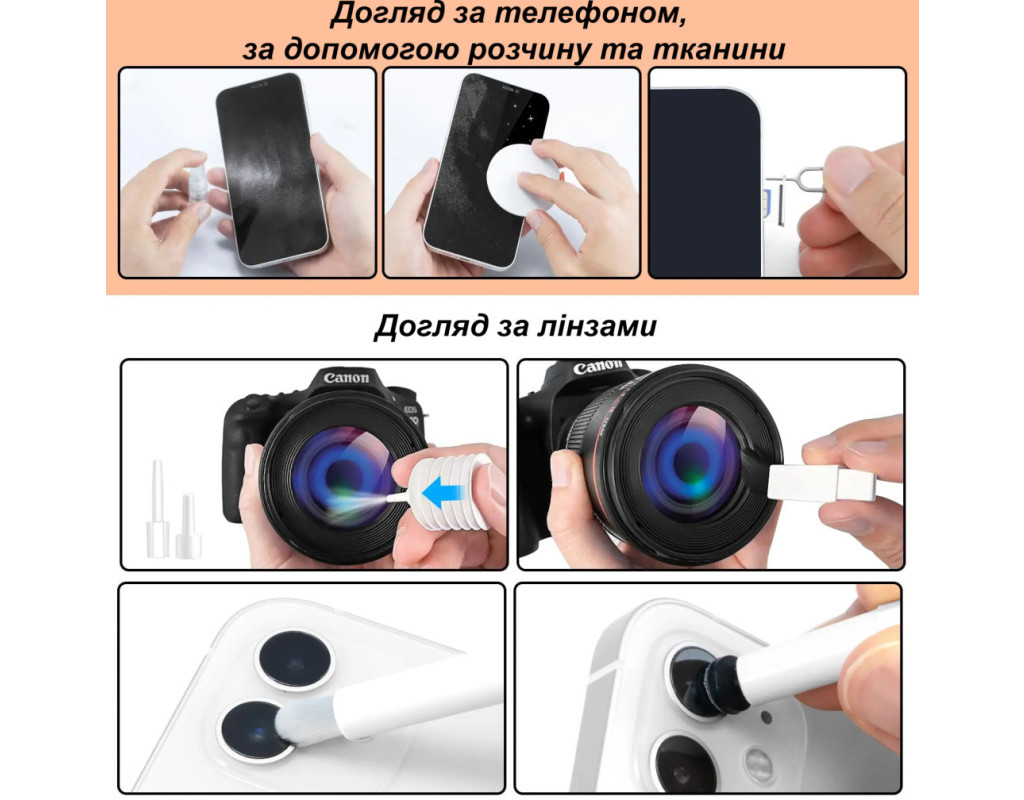 Догляд за телефоном, за допомогою розчину та тканини

Догляд за лінзами

Canon

EOS

Canon