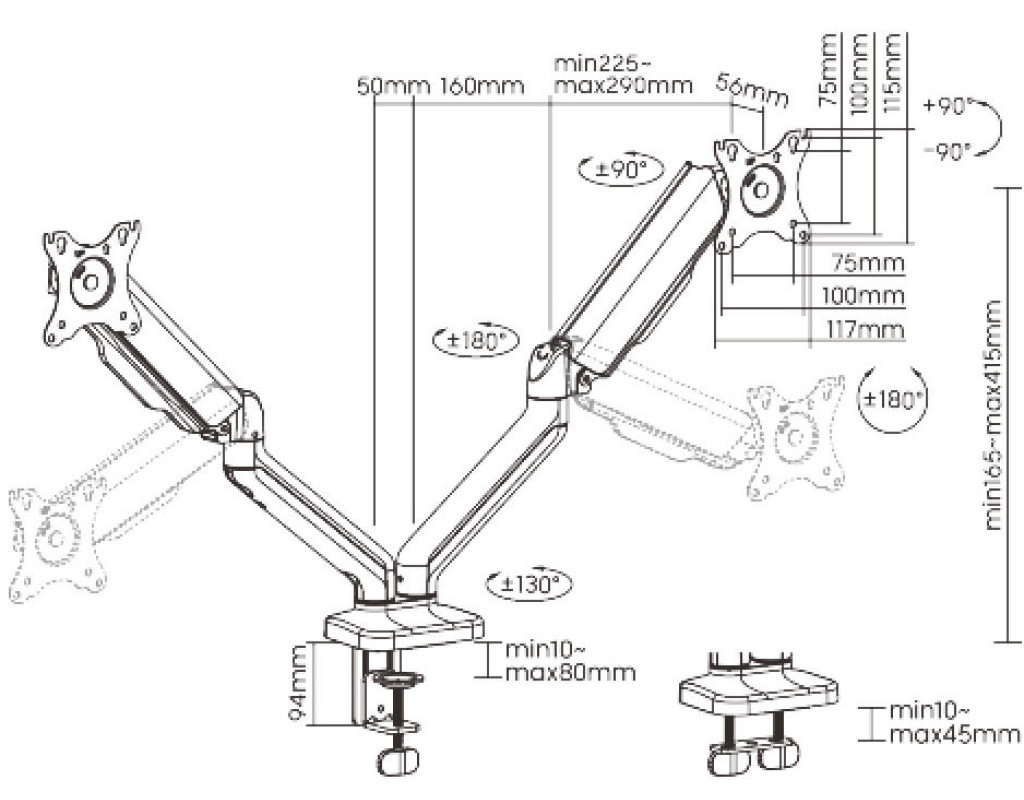 50mm 160mm

min225~
max290mm

56mm

75mm
100mm
115mm

+90°
-90°

±90°

75mm
100mm
117mm

±180°

±180°

min165~max415mm

±130°

min10~
max80mm

94mm

min10~
max45mm