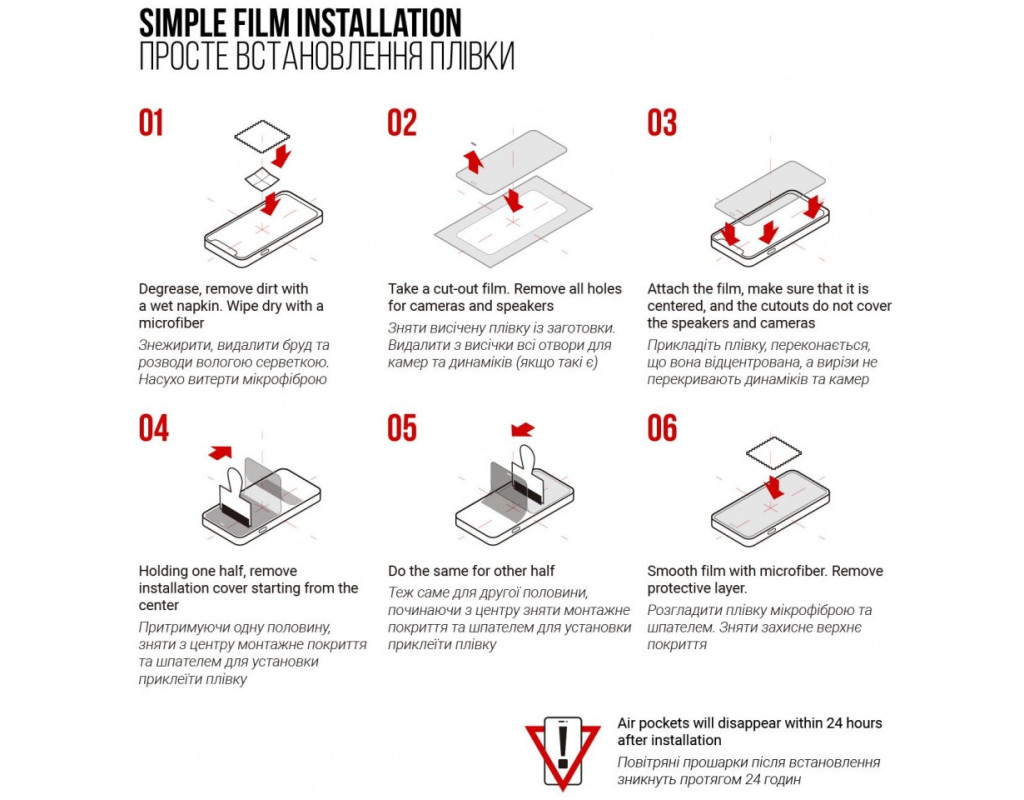 SIMPLE FILM INSTALLATION
ПРОСТЕ ВСТАНОВЛЕННЯ ПЛІВКИ

01

Degrease, remove dirt with a wet napkin. Wipe dry with a microfiber

Знежирити, видалити бруд та розводи вологою серветкою. Насухо витерти мікрофіброю

02

Take a cut-out film. Remove all holes for cameras and speakers

Зняти висічену плівку із заготовки. Видалити з висічки всі отвори для камер та динаміків (якщо такі є)

03

Attach the film, make sure that it is centered, and the cutouts do not cover the speakers and cameras

Прикладіть плівку, переконається, що вона відцентрована, а вирізи не перекривають динаміків та камер

04

Holding one half, remove installation cover starting from the center

Притримуючи одну половину, зняти з центру монтажне покриття та шпателем для установки приклеїти плівку

05

Do the same for other half

Теж саме для другої половини, починаючи з центру зняти монтажне покриття та шпателем для установки приклеїти плівку

06

Smooth film with microfiber. Remove protective layer.

Розгладити плівку мікрофіброю та шпателем. Зняти захисне верхнє покриття

Air pockets will disappear within 24 hours after installation

Повітряні прошарки після встановлення зникнуть протягом 24 годин