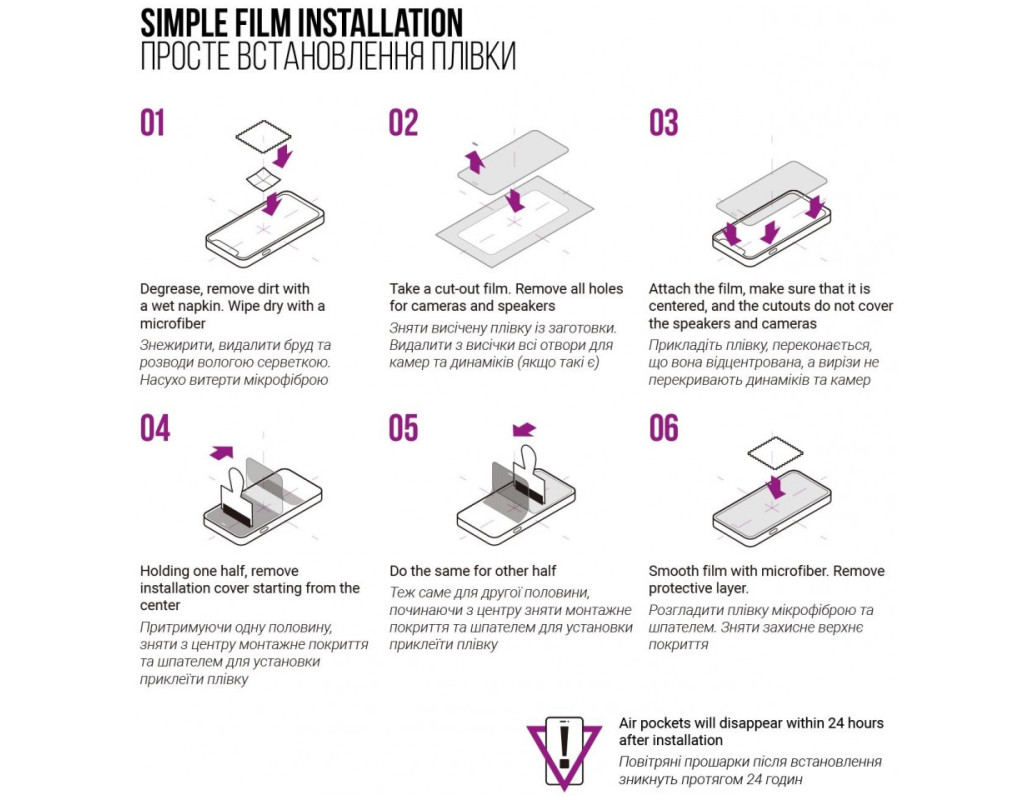 SIMPLE FILM INSTALLATION
ПРОСТЕ ВСТАНОВЛЕННЯ ПЛІВКИ

01

Degrease, remove dirt with a wet napkin. Wipe dry with a microfiber

Знежирити, видалити бруд та розводи вологою серветкою. Насухо витерти мікрофіброю

02

Take a cut-out film. Remove all holes for cameras and speakers

Зняти висічену плівку із заготовки. Видалити з висічки всі отвори для камер та динаміків (якщо такі є)

03

Attach the film, make sure that it is centered, and the cutouts do not cover the speakers and cameras

Прикладіть плівку, переконається, що вона відцентрована, а вирізи не перекривають динаміків та камер

04

Holding one half, remove installation cover starting from the center

Притримуючи одну половину, зняти з центру монтажне покриття та шпателем для установки приклеїти плівку

05

Do the same for other half

Теж саме для другої половини, починаючи з центру зняти монтажне покриття та шпателем для установки приклеїти плівку

06

Smooth film with microfiber. Remove protective layer.

Розгладити плівку мікрофіброю та шпателем. Зняти захисне верхнє покриття

Air pockets will disappear within 24 hours after installation

Повітряні прошарки після встановлення зникнуть протягом 24 годин