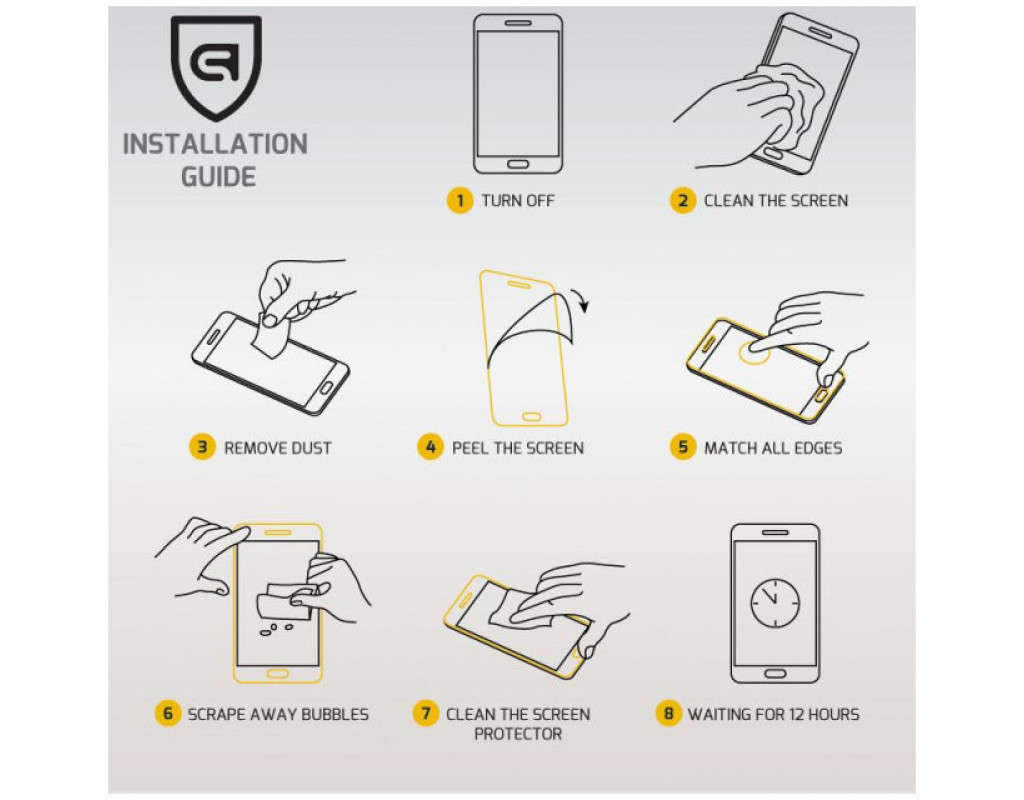 INSTALLATION GUIDE

1 TURN OFF

2 CLEAN THE SCREEN

3 REMOVE DUST

4 PEEL THE SCREEN

5 MATCH ALL EDGES

6 SCRAPE AWAY BUBBLES

7 CLEAN THE SCREEN PROTECTOR

8 WAITING FOR 12 HOURS